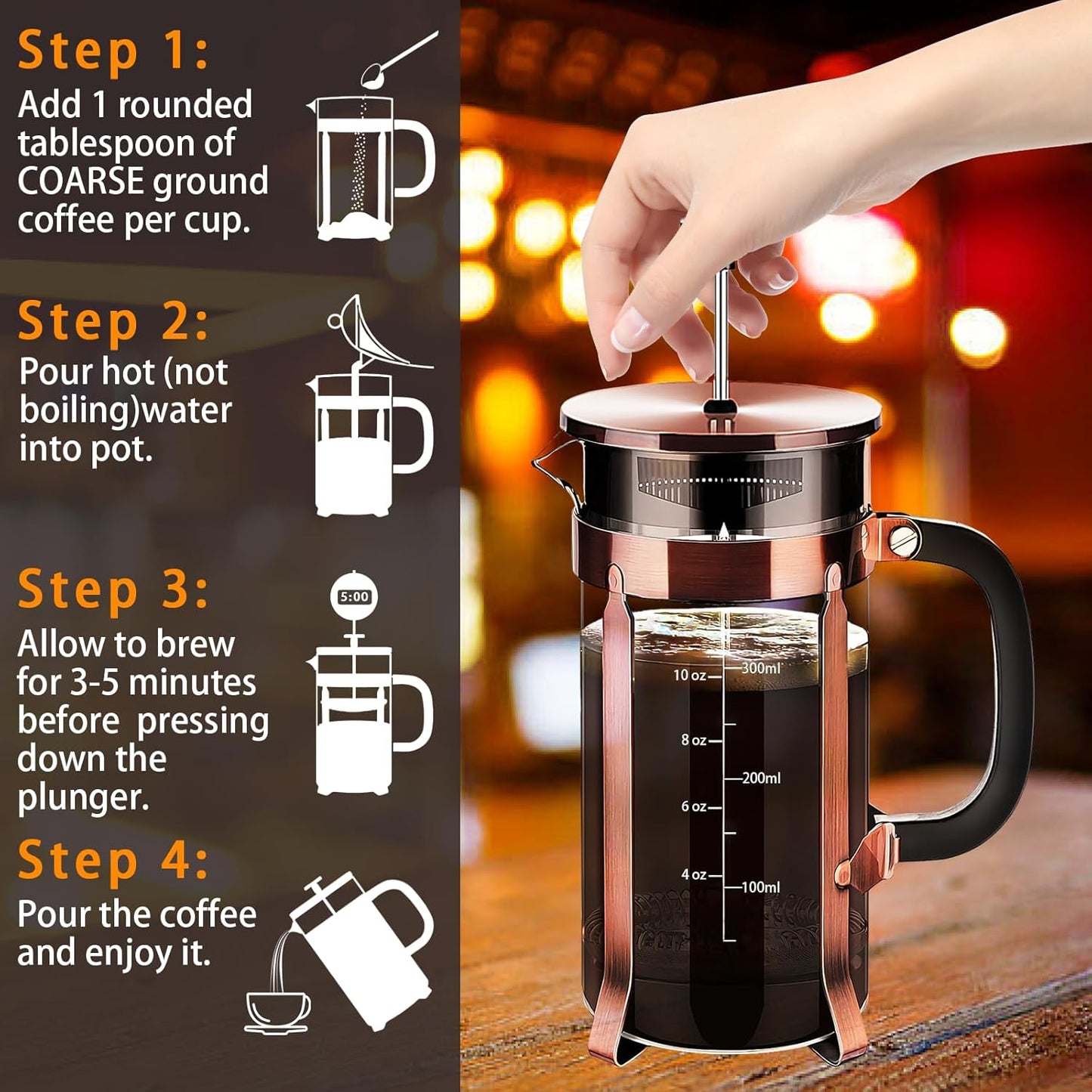 Step 1:
Add 1 rounded tablespoon of COARSE ground coffee per cup.

Step 2:
Pour hot (not boiling)water into pot.

Step 3:
5:00
Allow to brew for 3-5 minutes before pressing down the plunger.

Step 4:
Pour the coffee and enjoy it.

10 oz
300ml
8 oz
200ml
6 oz
4 oz
100ml