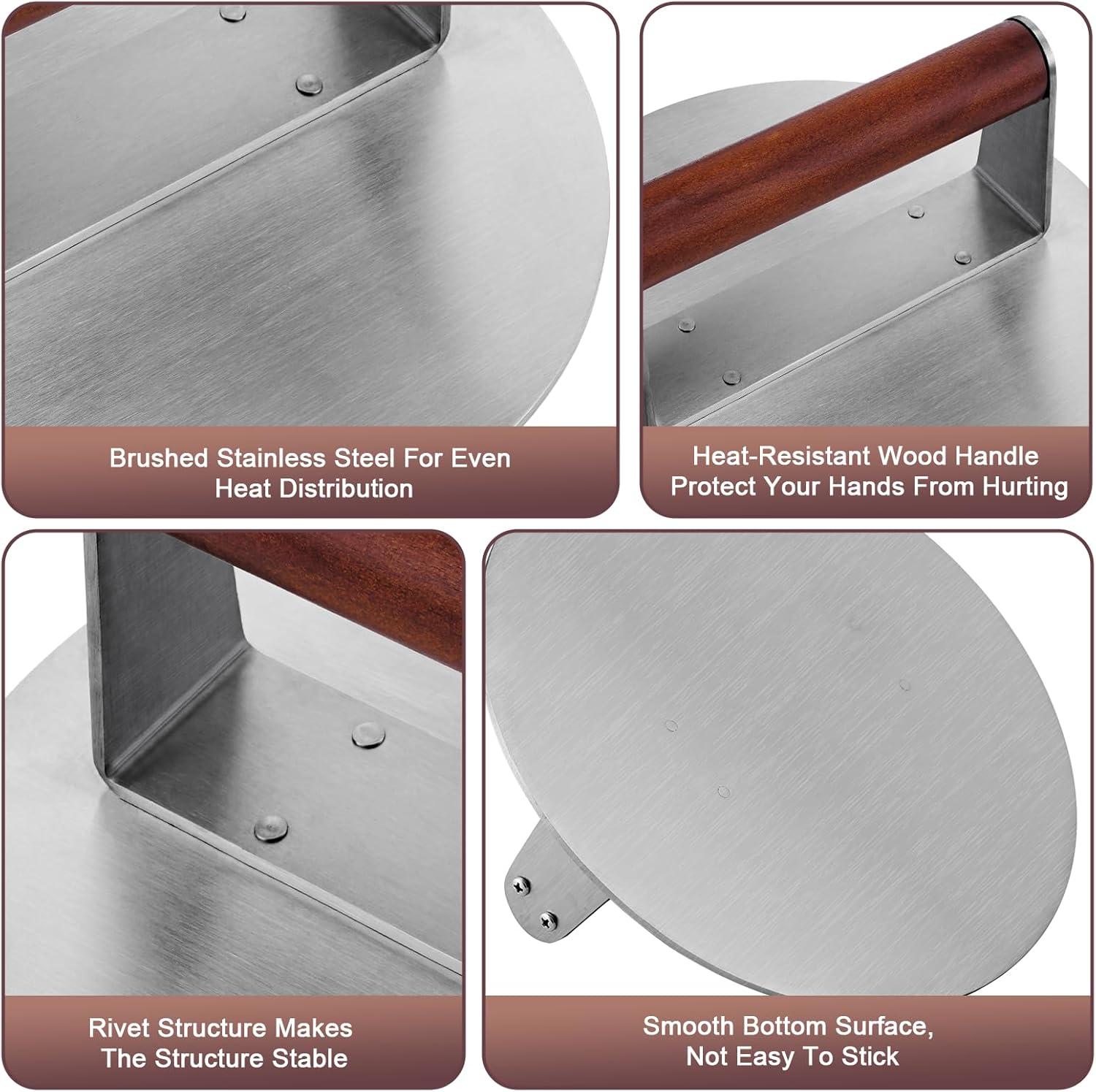 Brushed Stainless Steel For Even Heat Distribution

Heat-Resistant Wood Handle Protect Your Hands From Hurting

Rivet Structure Makes The Structure Stable

Smooth Bottom Surface, Not Easy To Stick