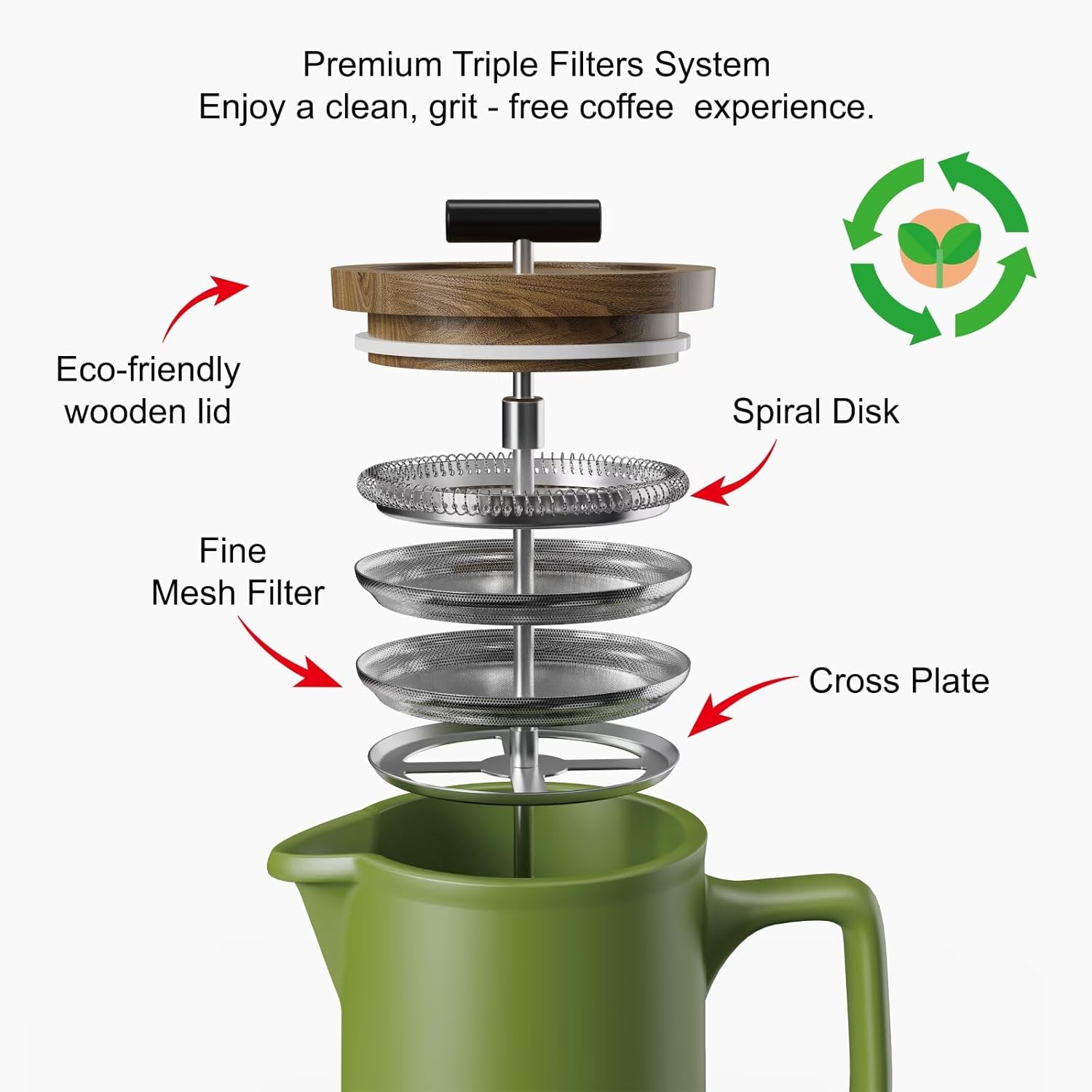 Premium Triple Filters System
Enjoy a clean, grit - free coffee experience.

Eco-friendly wooden lid

Spiral Disk

Fine Mesh Filter

Cross Plate