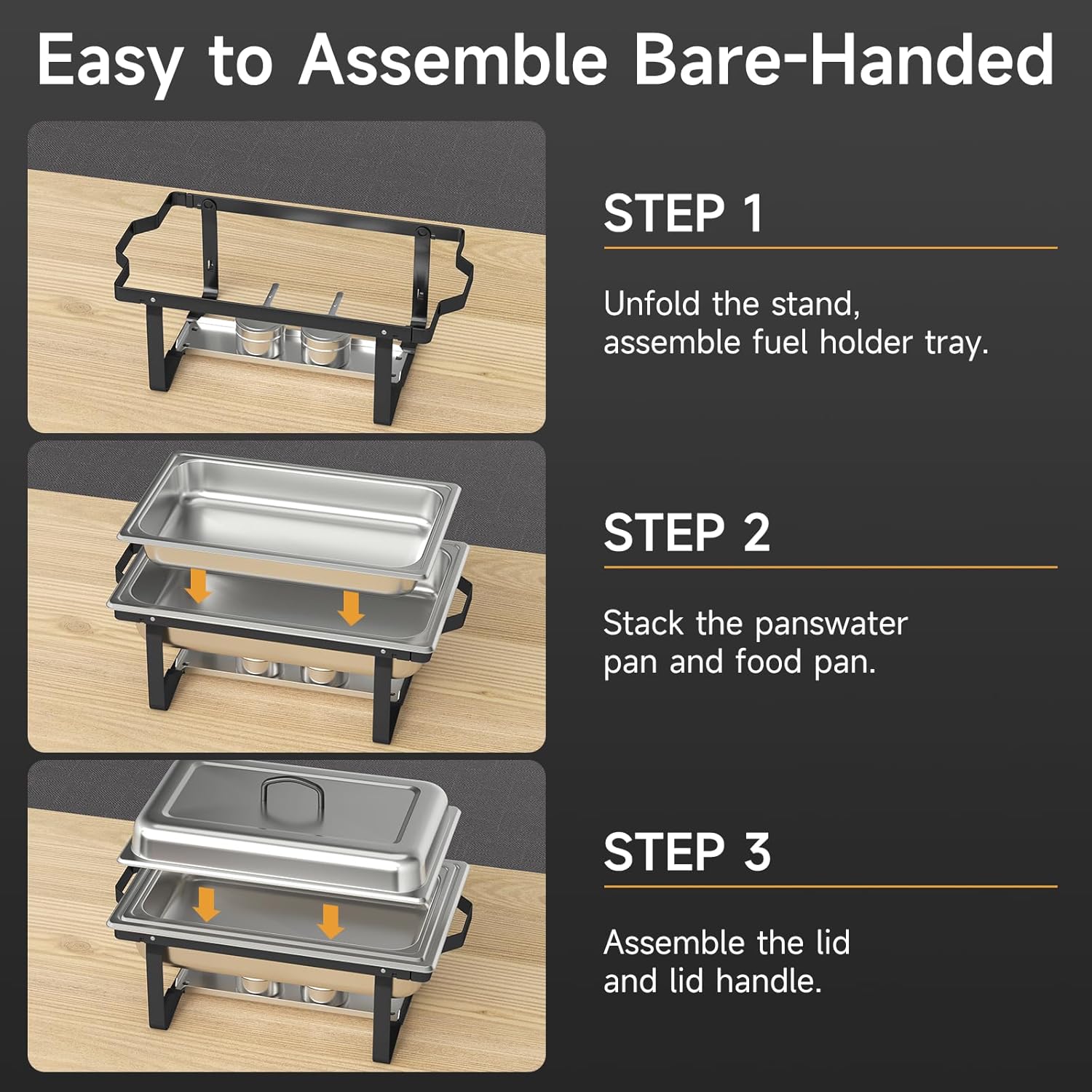 Easy to Assemble Bare-Handed

STEP 1

Unfold the stand, assemble fuel holder tray.

STEP 2

Stack the panswater pan and food pan.

STEP 3

Assemble the lid and lid handle.