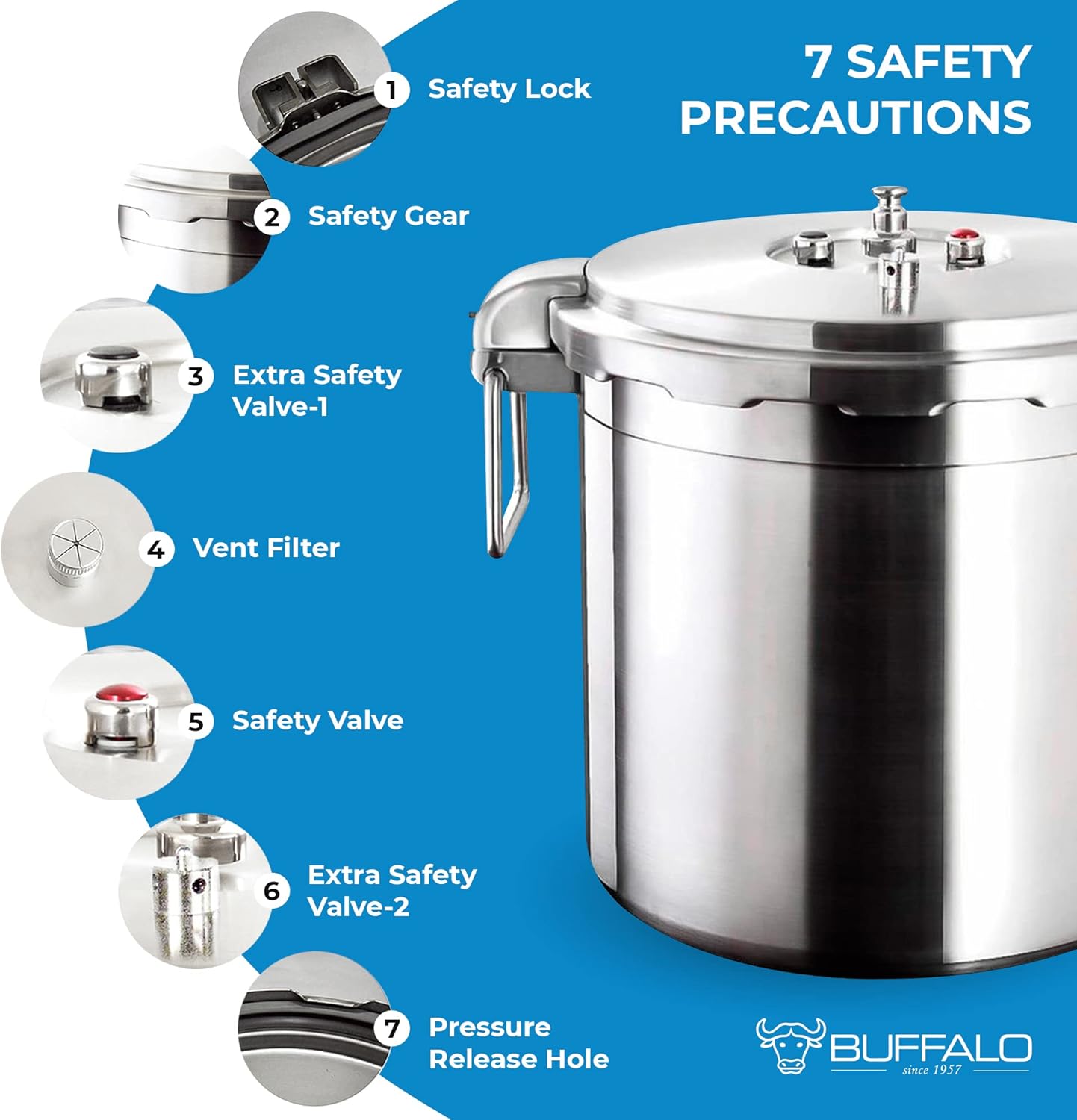 7 SAFETY PRECAUTIONS

1 Safety Lock

2 Safety Gear

3 Extra Safety Valve-1

4 Vent Filter

5 Safety Valve

6 Extra Safety Valve-2

7 Pressure Release Hole

BUFFALO
since 1957