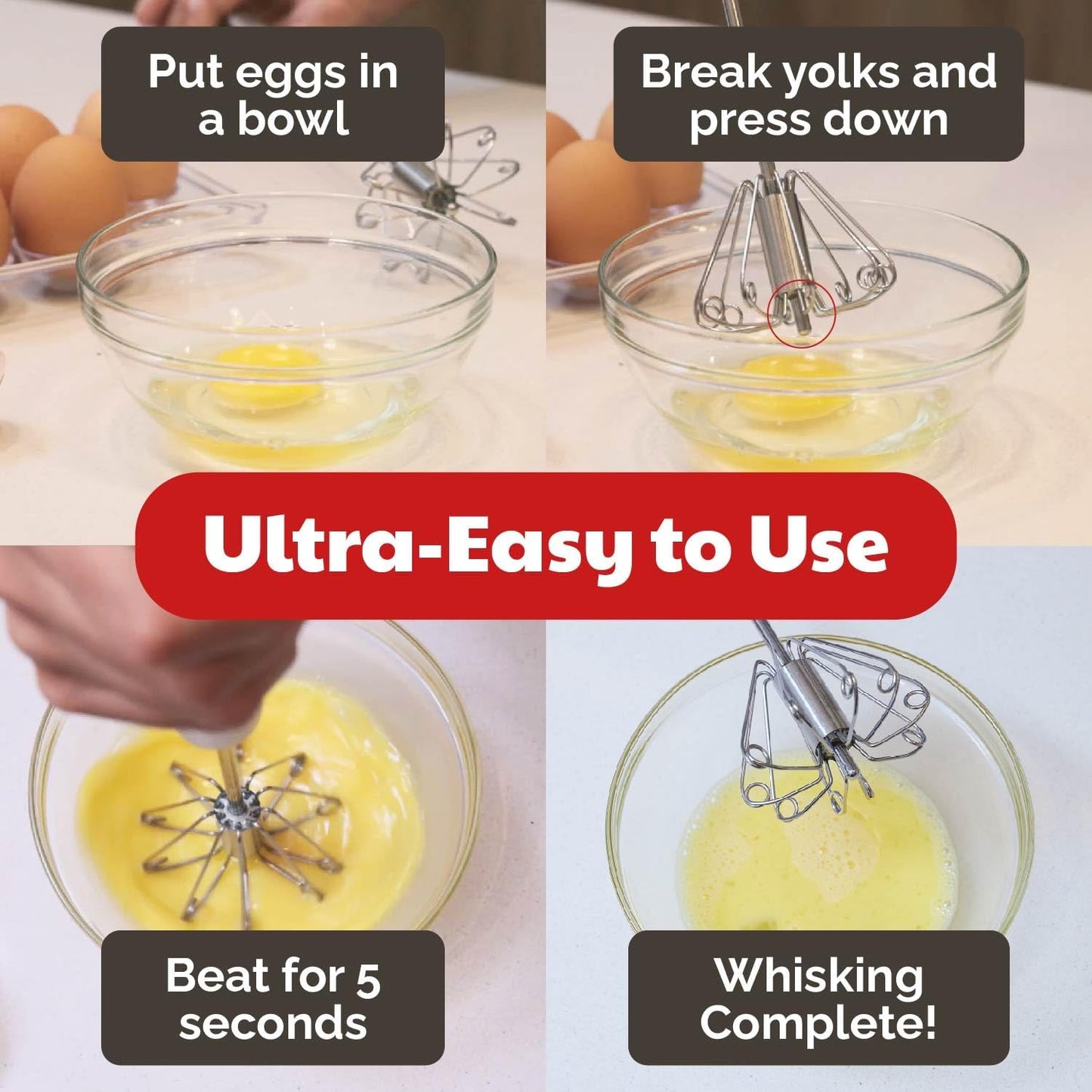 Put eggs in a bowl

Break yolks and press down

Ultra-Easy to Use

Beat for 5 seconds

Whisking Complete!