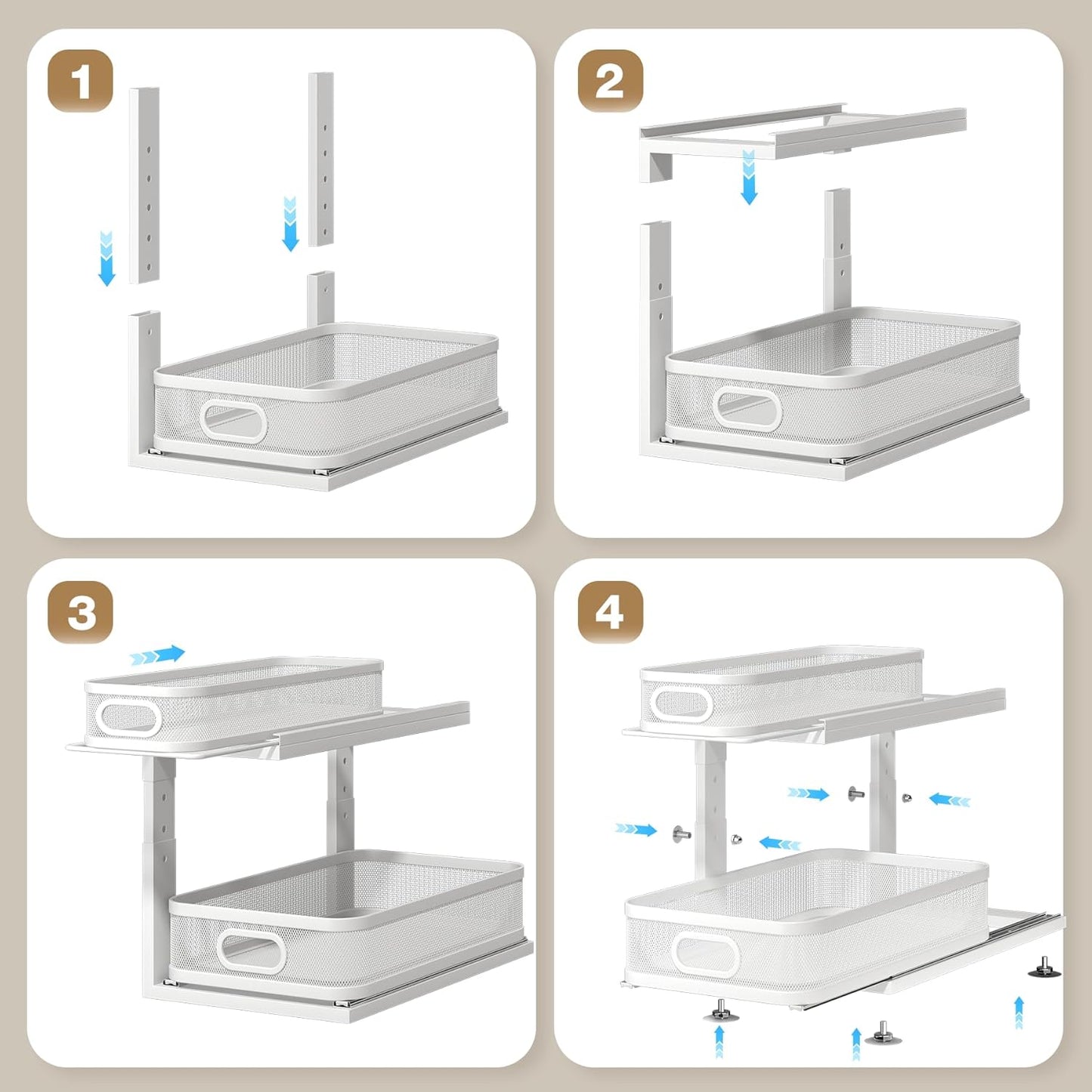 1

2

3

4