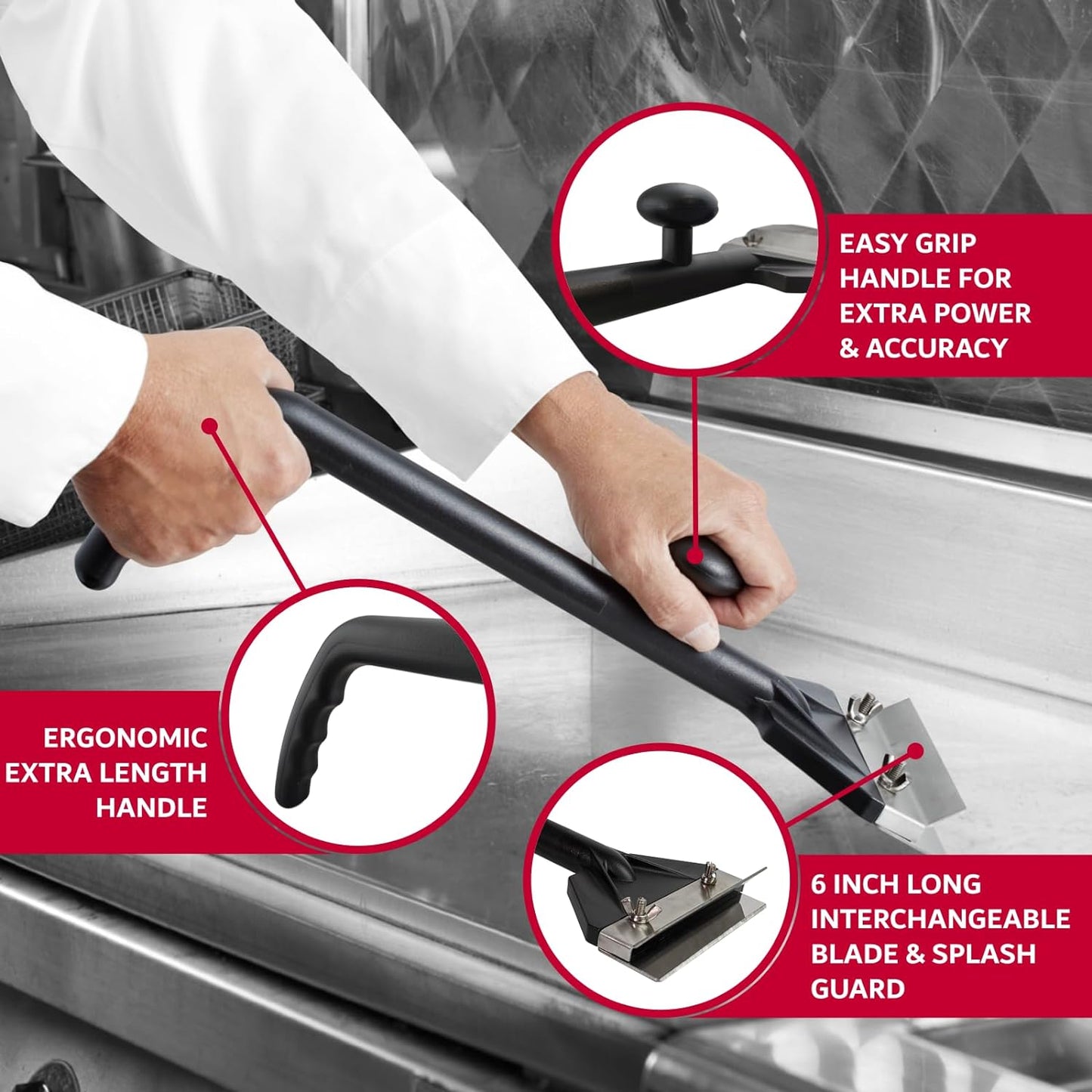 EASY GRIP HANDLE FOR EXTRA POWER & ACCURACY

ERGONOMIC EXTRA LENGTH HANDLE

6 INCH LONG INTERCHANGEABLE BLADE & SPLASH GUARD