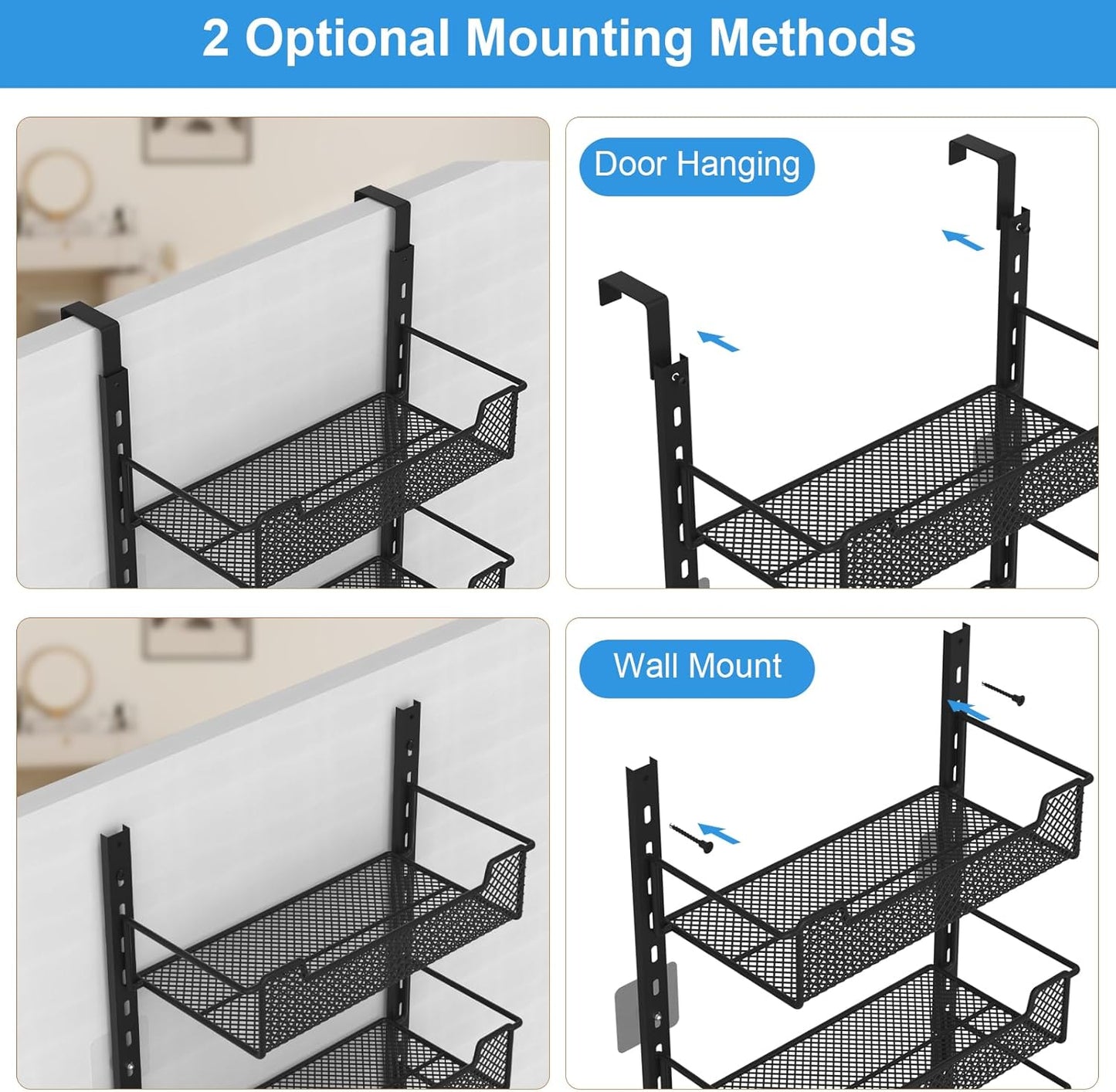 2 Optional Mounting Methods

Door Hanging

Wall Mount