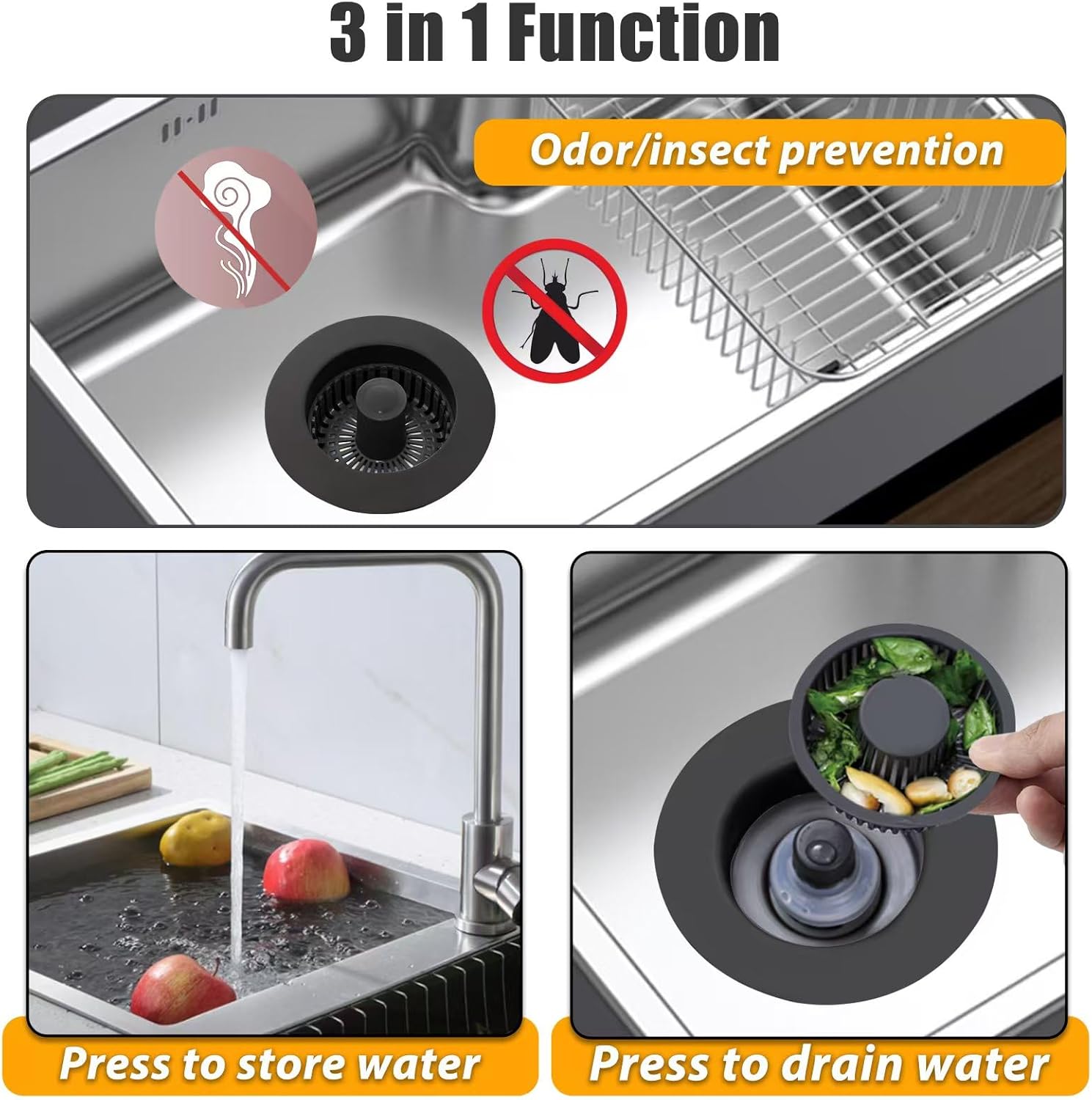 3 in 1 Function

Odor/insect prevention

Press to store water

Press to drain water