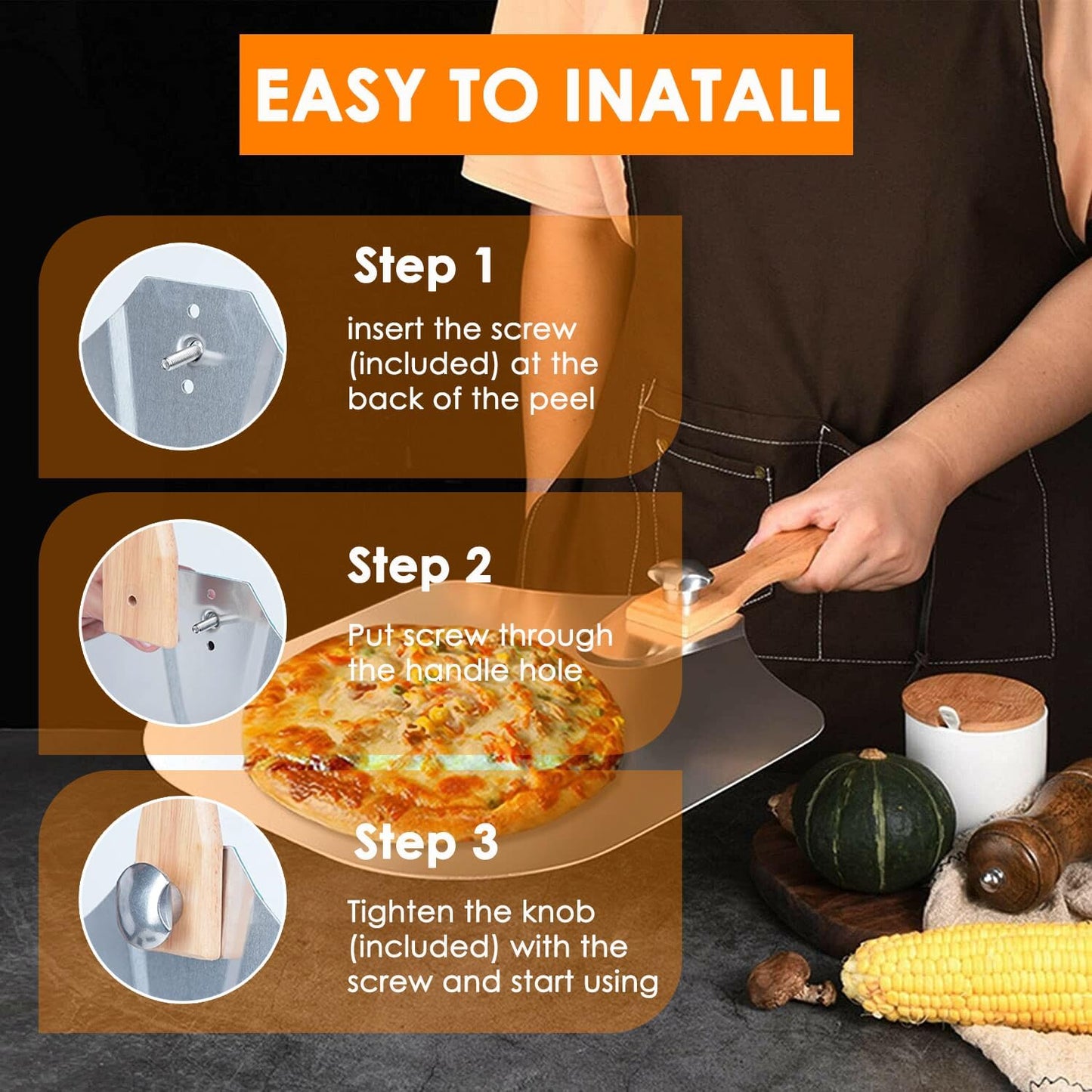 EASY TO INATALL

Step 1

insert the screw (included) at the back of the peel

Step 2

Put screw through the handle hole

Step 3

Tighten the knob (included) with the screw and start using