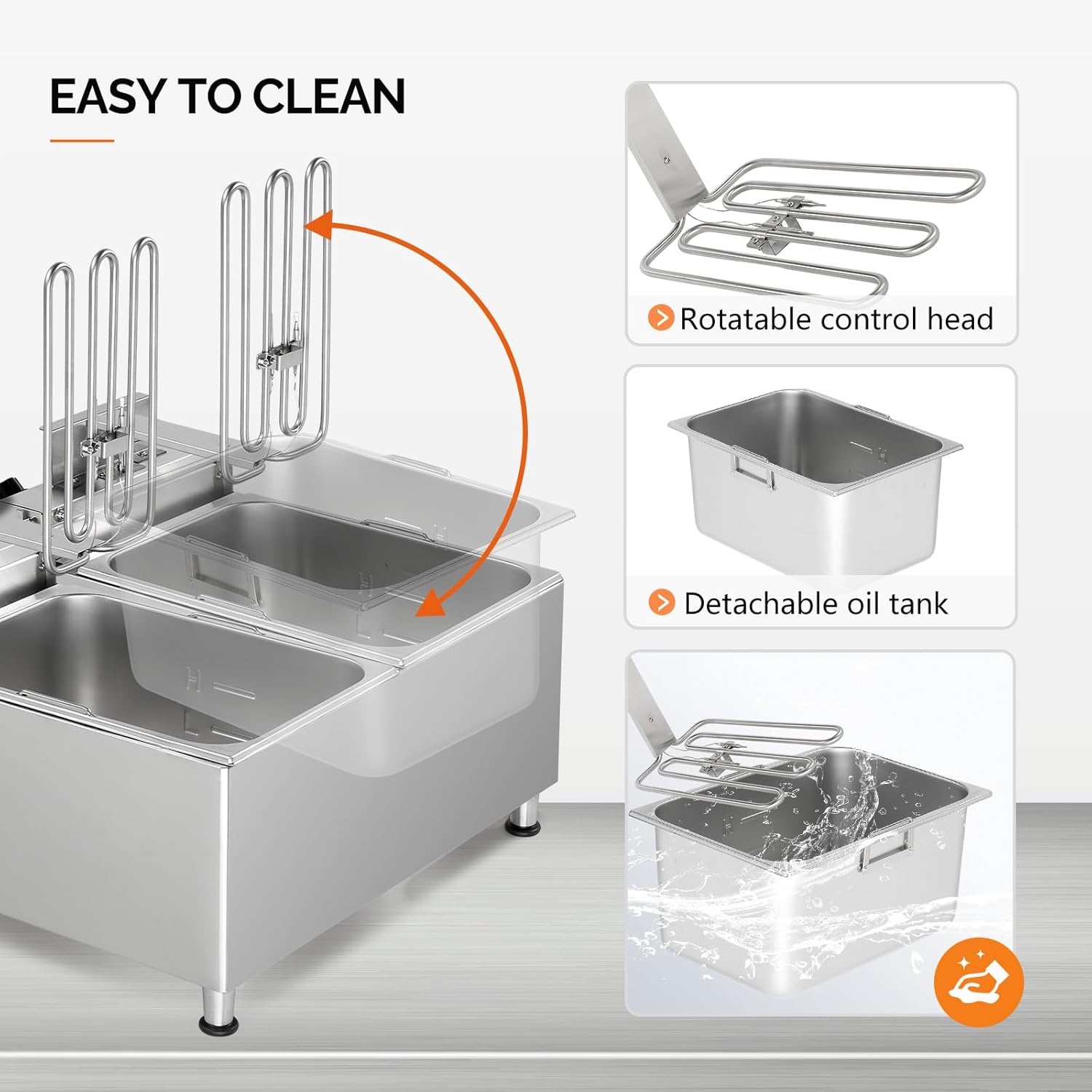 EASY TO CLEAN

Rotatable control head

Detachable oil tank