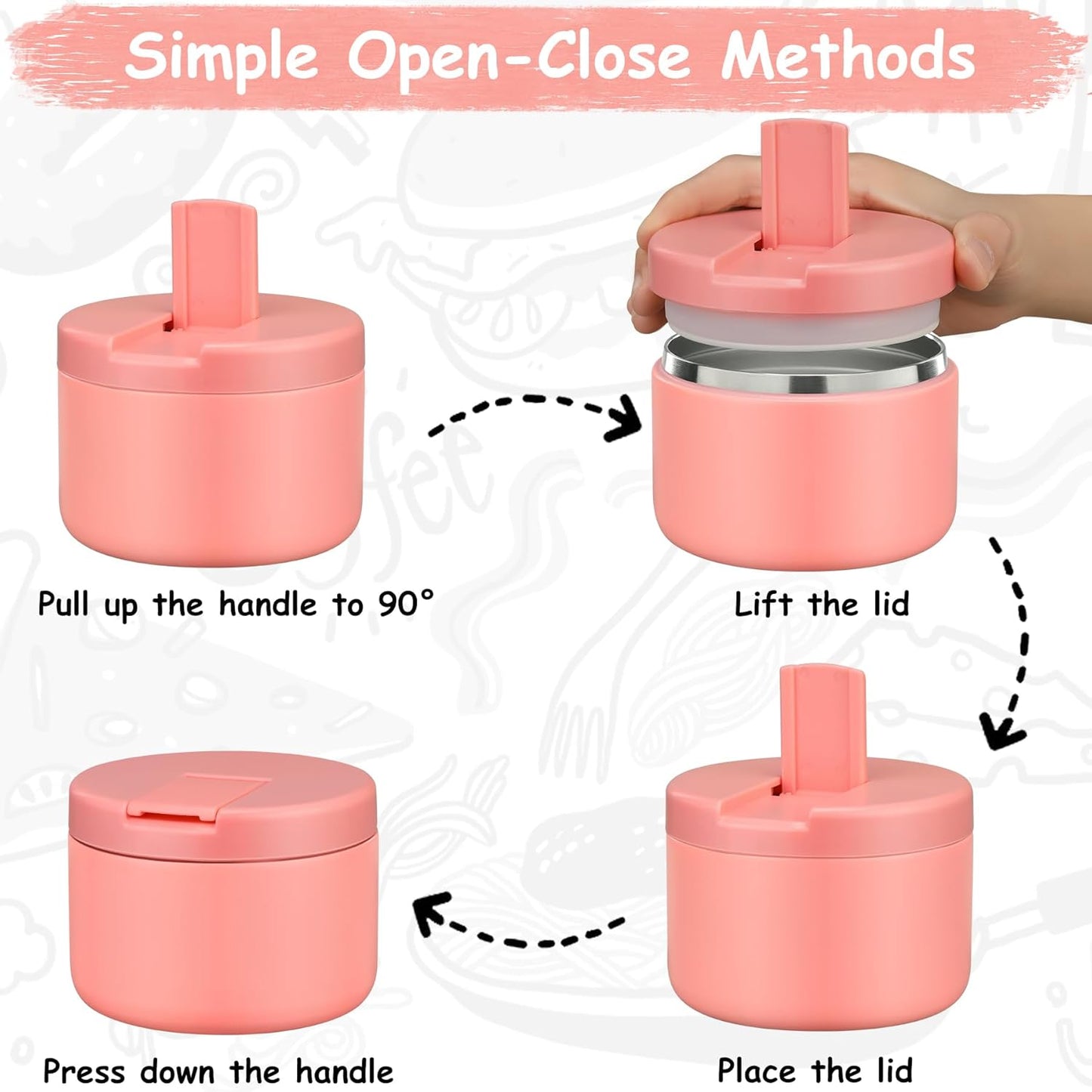 Simple Open-Close Methods

Pull up the handle to 90°

Lift the lid

Press down the handle

Place the lid