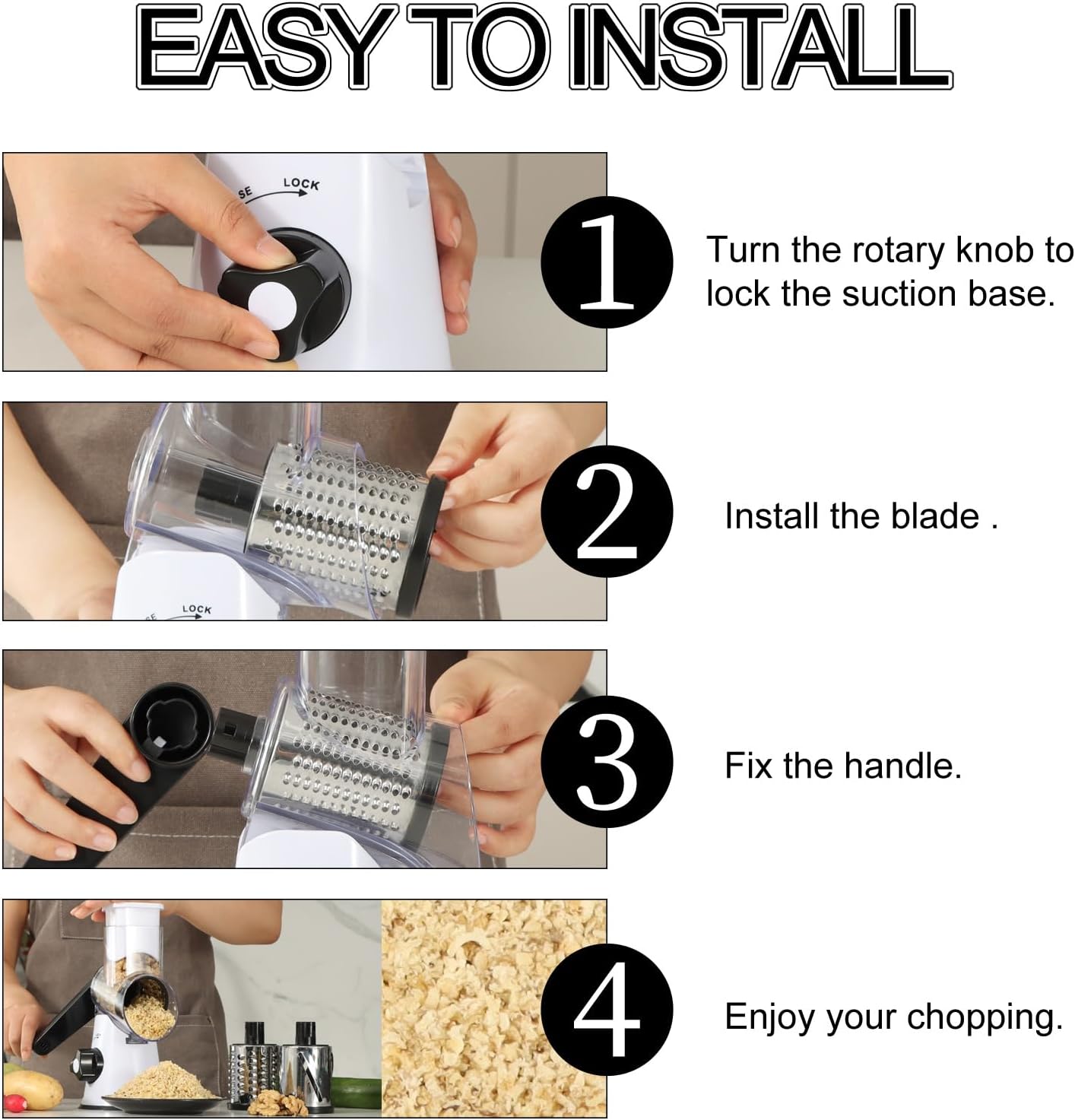 EASY TO INSTALL

SE LOCK

1

Turn the rotary knob to lock the suction base.

LOCK

2

Install the blade .

3

Fix the handle.

4

Enjoy your chopping.