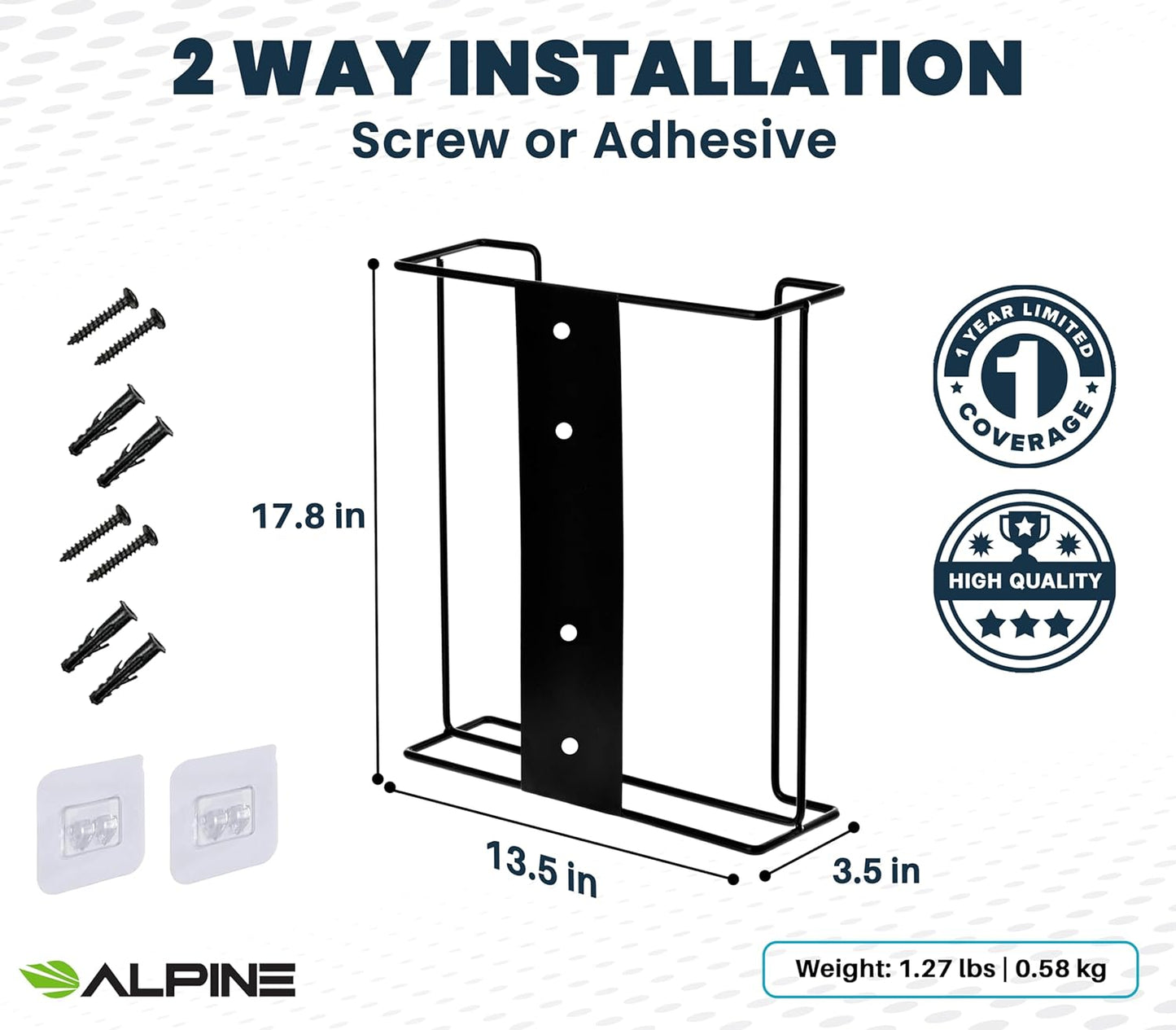 2 WAY INSTALLATION
Screw or Adhesive

17.8 in

13.5 in

3.5 in

1 YEAR LIMITED
1
COVERAGE

HIGH QUALITY

ALPINE

Weight: 1.27 lbs | 0.58 kg