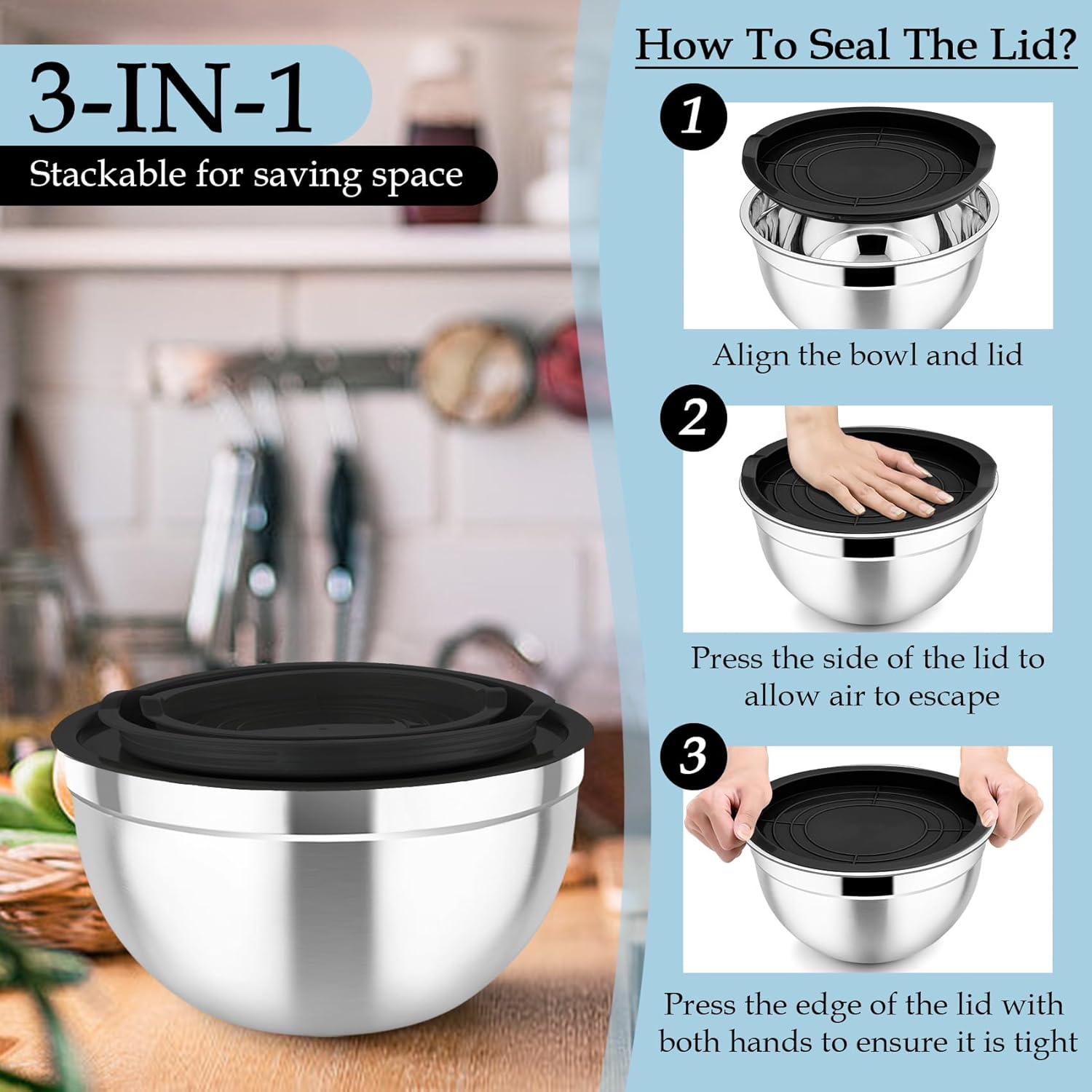 3-IN-1

Stackable for saving space

How To Seal The Lid?

1

Align the bowl and lid

2

Press the side of the lid to allow air to escape

3

Press the edge of the lid with both hands to ensure it is tight