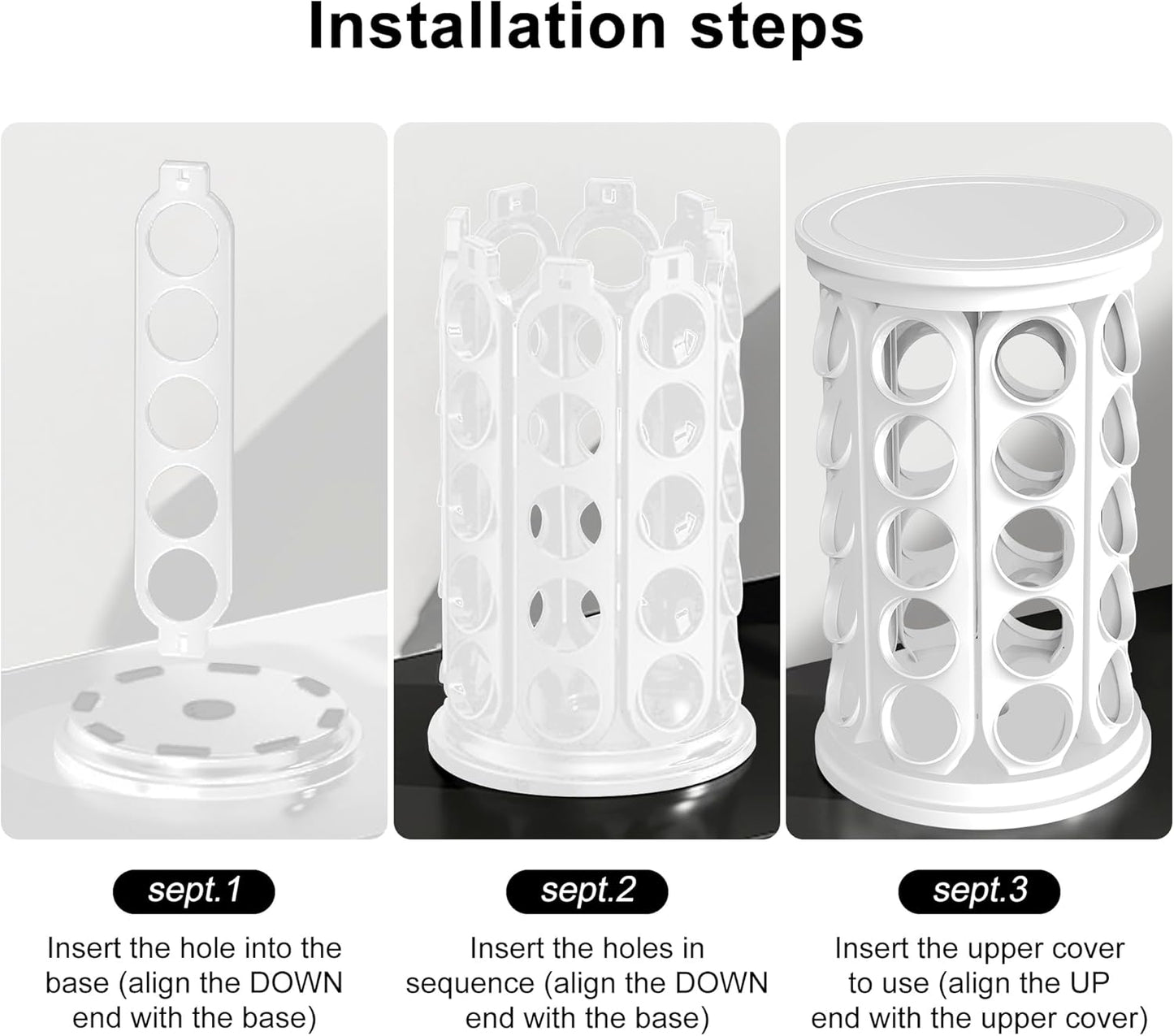 Installation steps

sept.1

Insert the hole into the base (align the DOWN end with the base)

sept.2

Insert the holes in sequence (align the DOWN end with the base)

sept.3

Insert the upper cover to use (align the UP end with the upper cover)