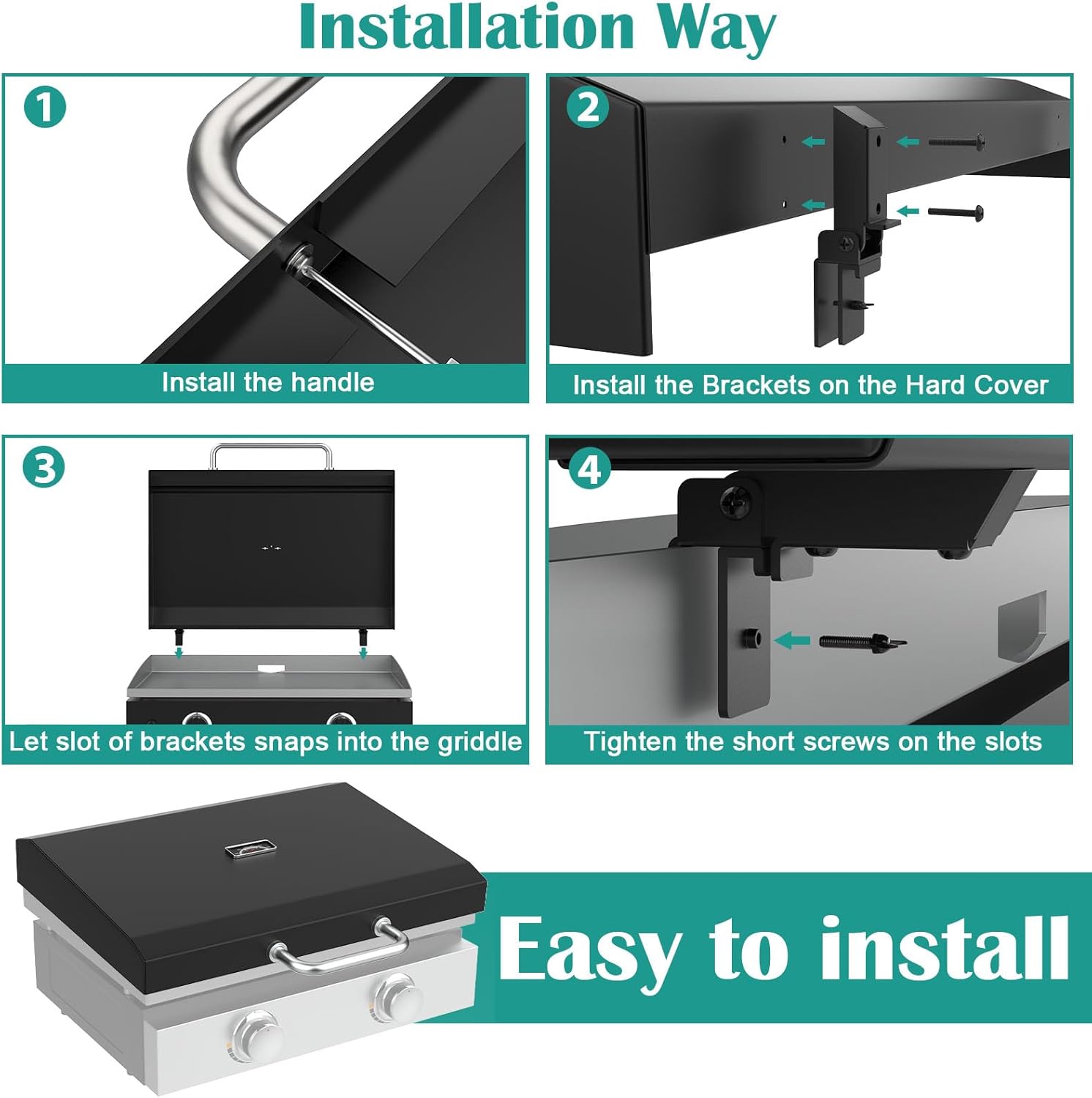 Installation Way

1
Install the handle

2
Install the Brackets on the Hard Cover

3
Let slot of brackets snaps into the griddle

4
Tighten the short screws on the slots

Easy to install