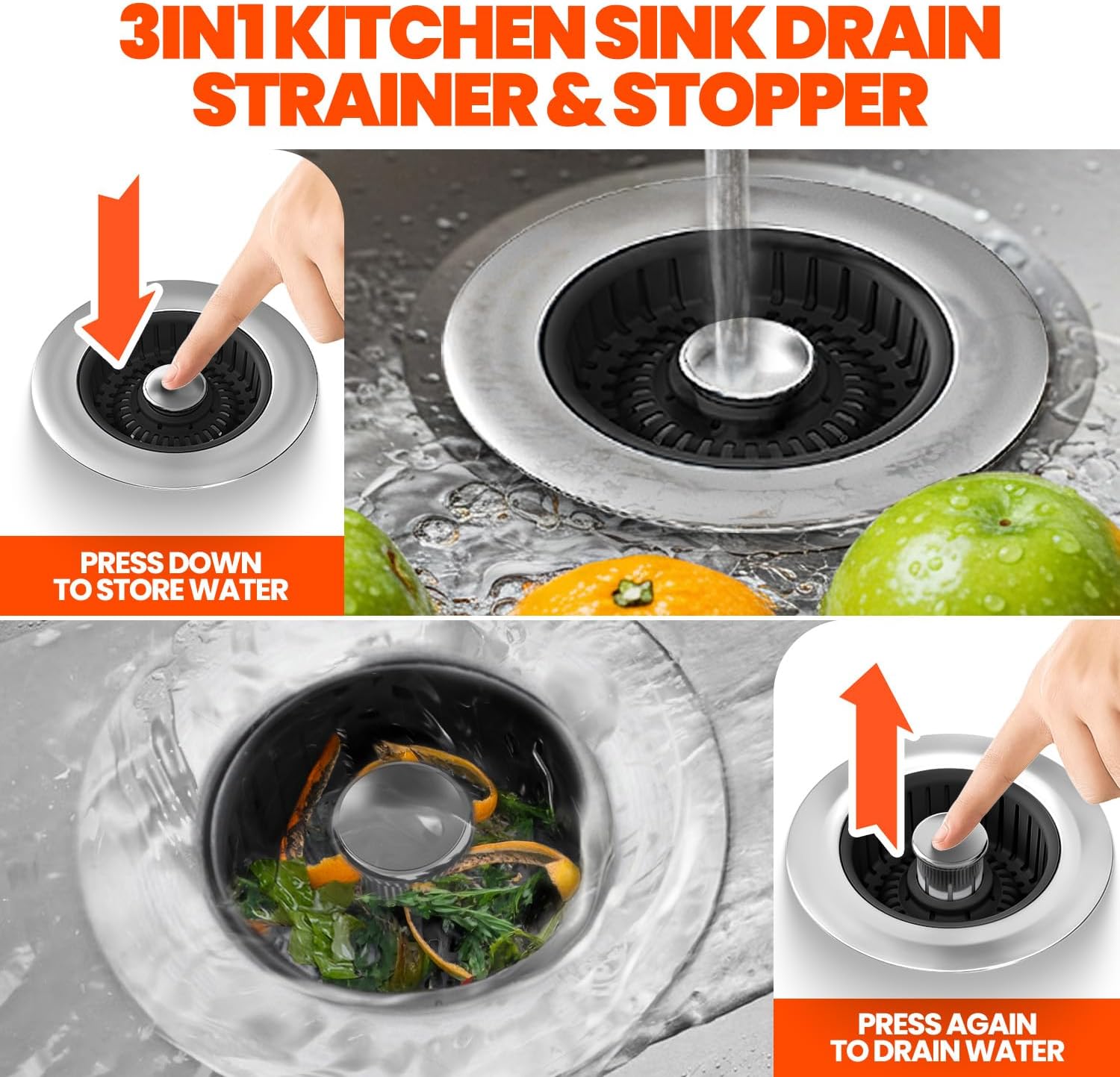 3IN1 KITCHEN SINK DRAIN STRAINER & STOPPER

PRESS DOWN TO STORE WATER

PRESS AGAIN TO DRAIN WATER