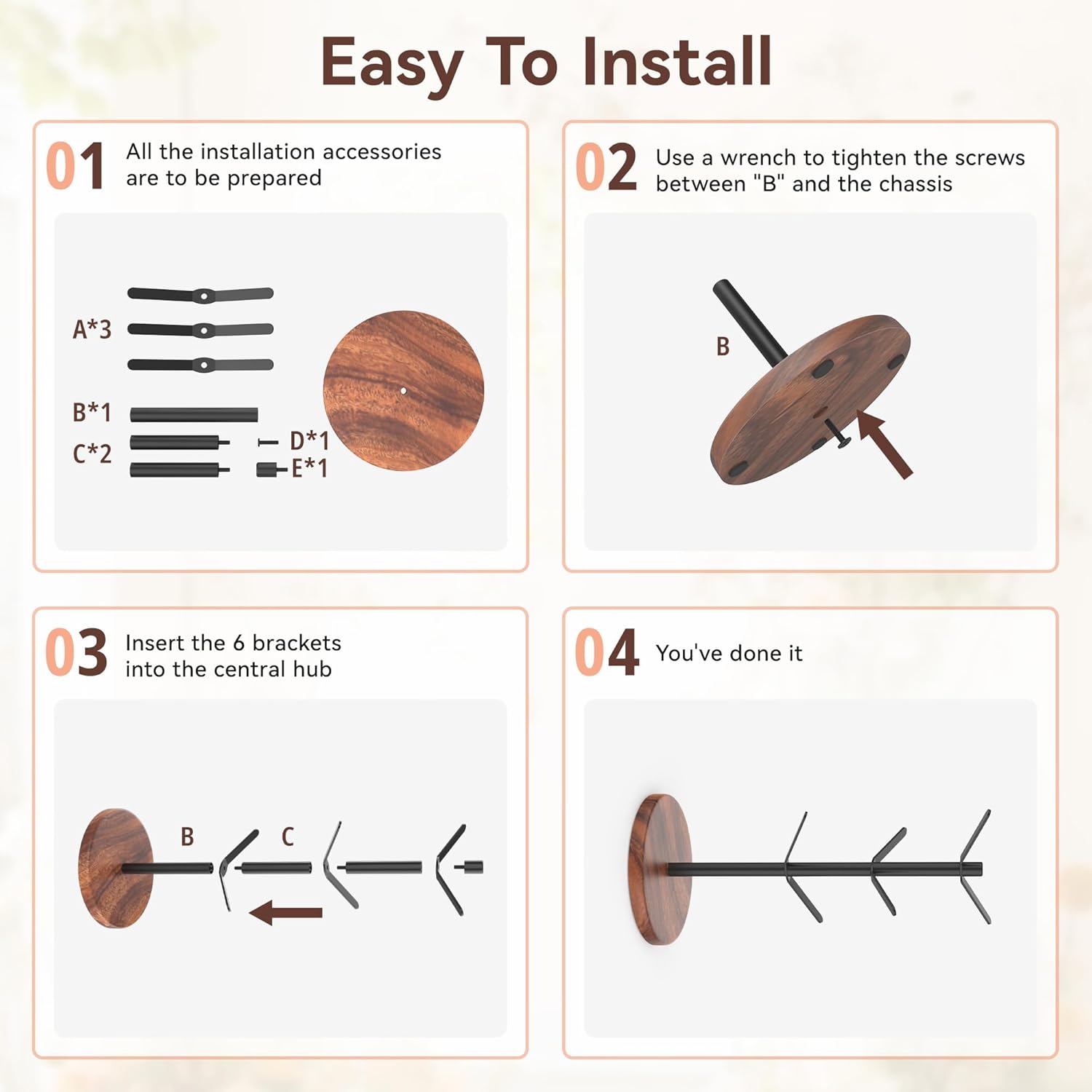 Easy To Install

01 All the installation accessories are to be prepared

A*3
B*1
C*2
D*1
E*1

02 Use a wrench to tighten the screws between "B" and the chassis

B

03 Insert the 6 brackets into the central hub

B
C

04 You've done it