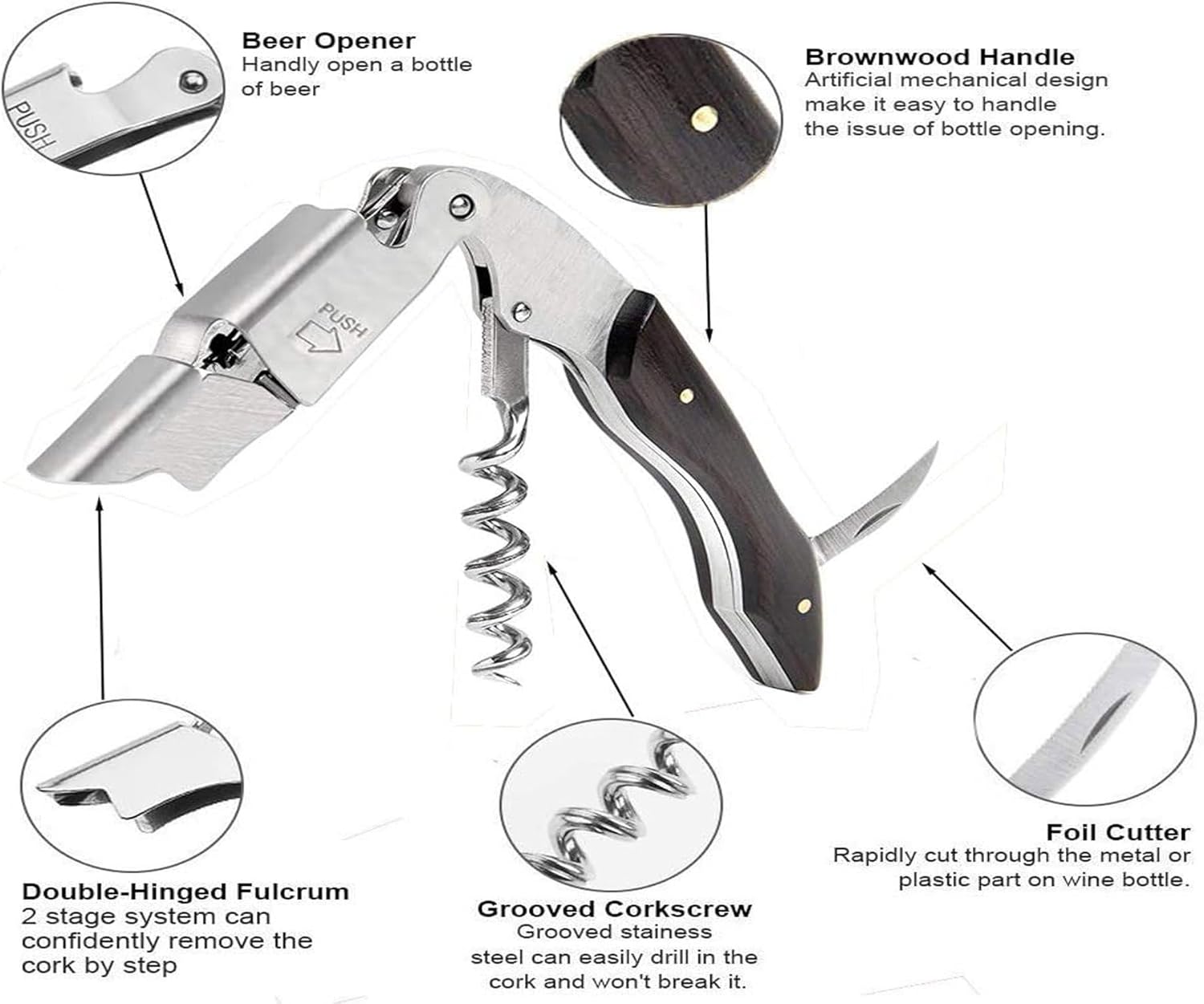 PUSH

Beer Opener
Handly open a bottle of beer

Brownwood Handle
Artificial mechanical design make it easy to handle the issue of bottle opening.

PUSH

Double-Hinged Fulcrum
2 stage system can confidently remove the cork by step

Grooved Corkscrew
Grooved stainess steel can easily drill in the cork and won't break it.

Foil Cutter
Rapidly cut through the metal or plastic part on wine bottle.