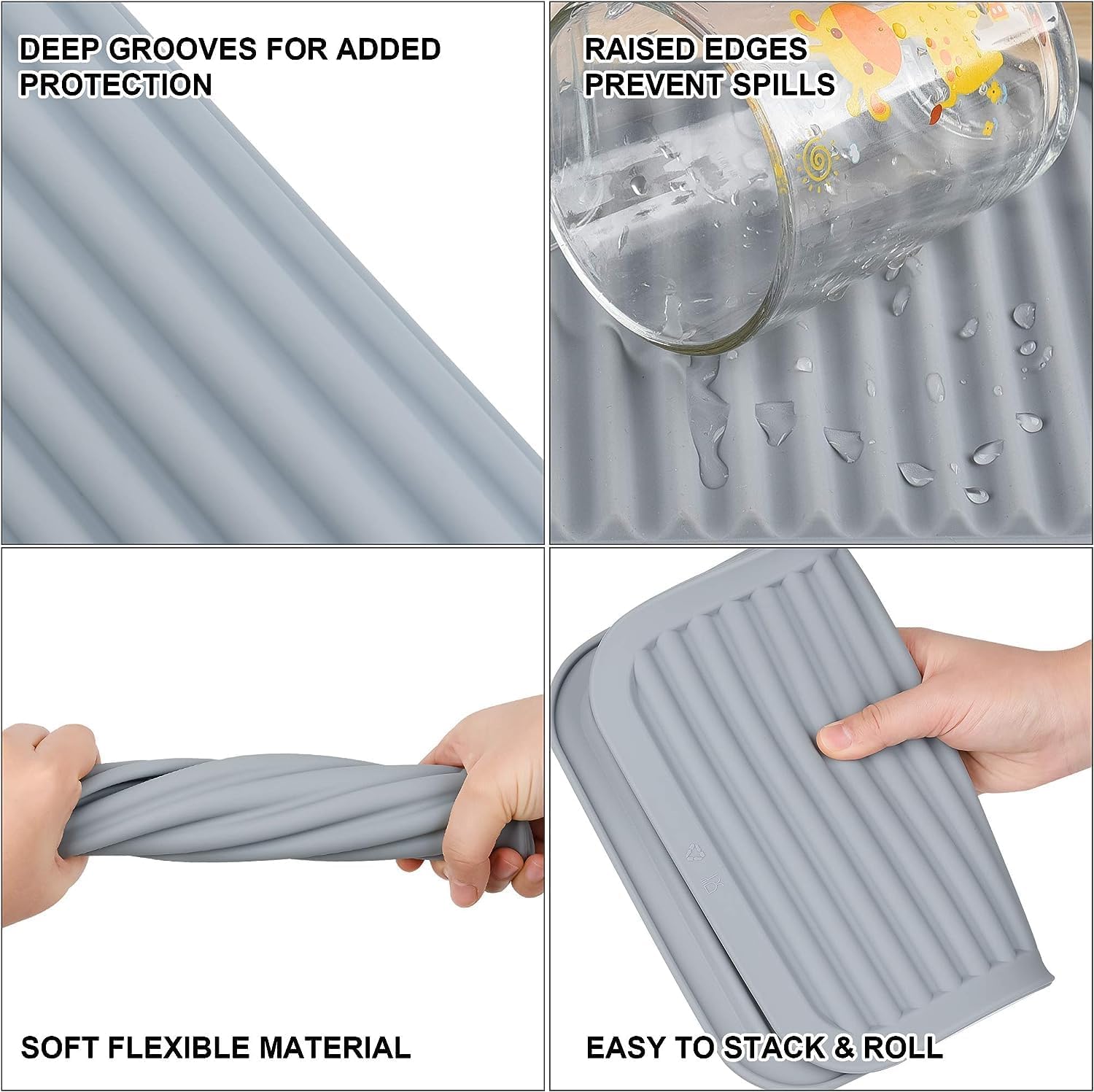 DEEP GROOVES FOR ADDED PROTECTION

RAISED EDGES PREVENT SPILLS

SOFT FLEXIBLE MATERIAL

EASY TO STACK & ROLL