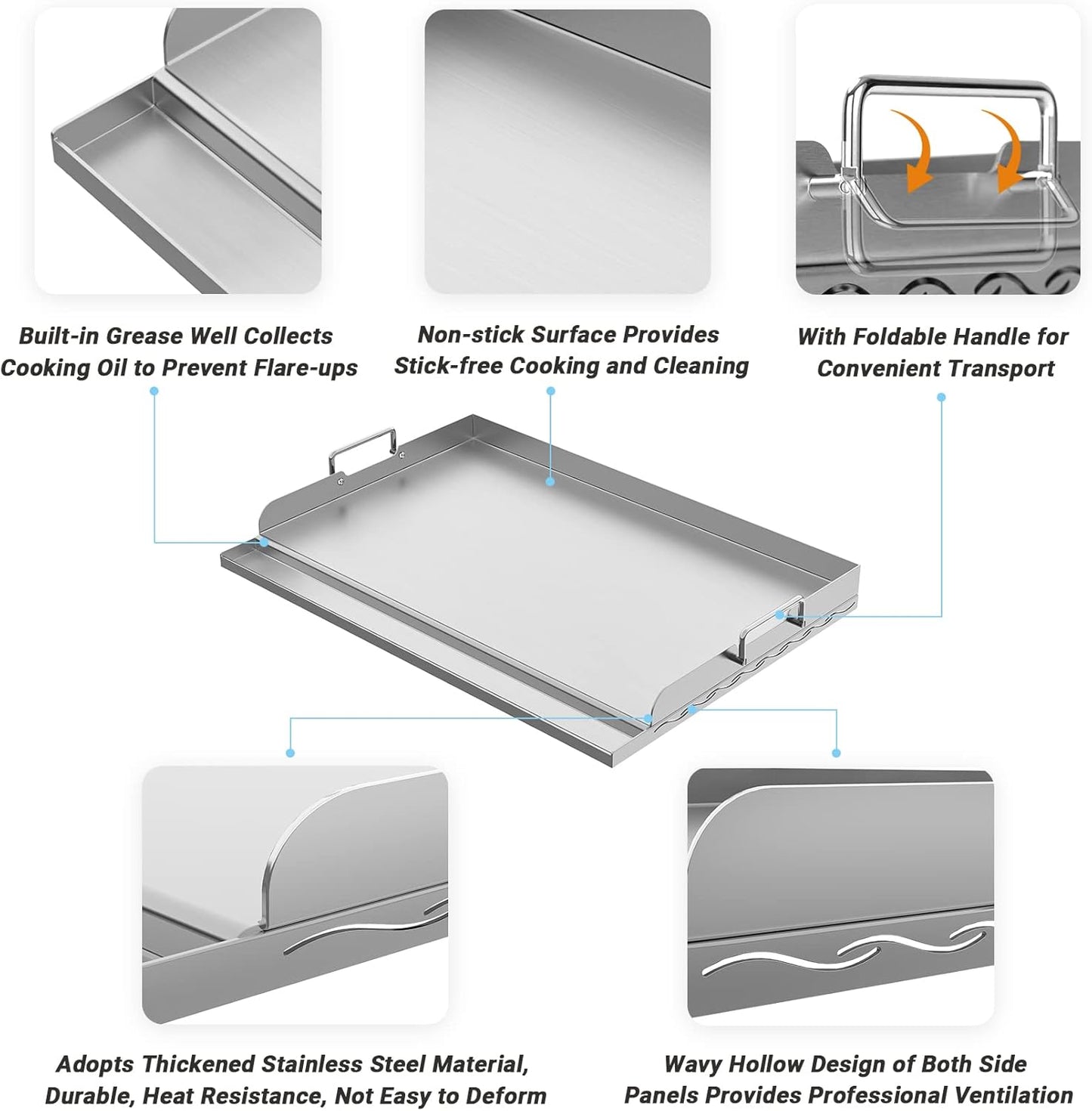 Built-in Grease Well Collects Cooking Oil to Prevent Flare-ups

Non-stick Surface Provides Stick-free Cooking and Cleaning

With Foldable Handle for Convenient Transport

Adopts Thickened Stainless Steel Material, Durable, Heat Resistance, Not Easy to Deform

Wavy Hollow Design of Both Side Panels Provides Professional Ventilation