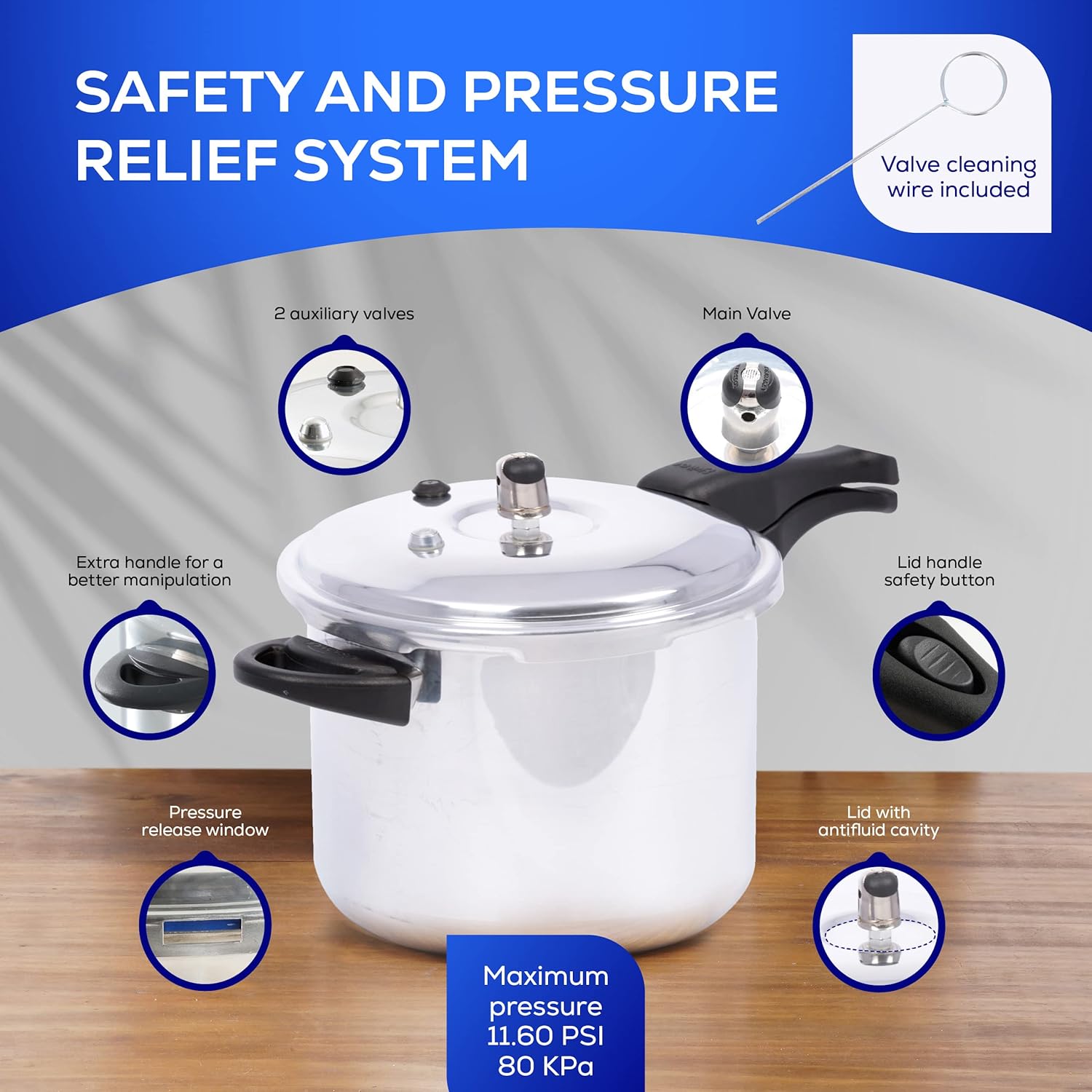 SAFETY AND PRESSURE RELIEF SYSTEM

Valve cleaning wire included

2 auxiliary valves

Main Valve

Extra handle for a better manipulation

Lid handle safety button

Pressure release window

Lid with antifluid cavity

Maximum pressure 11.60 PSI 80 KPa