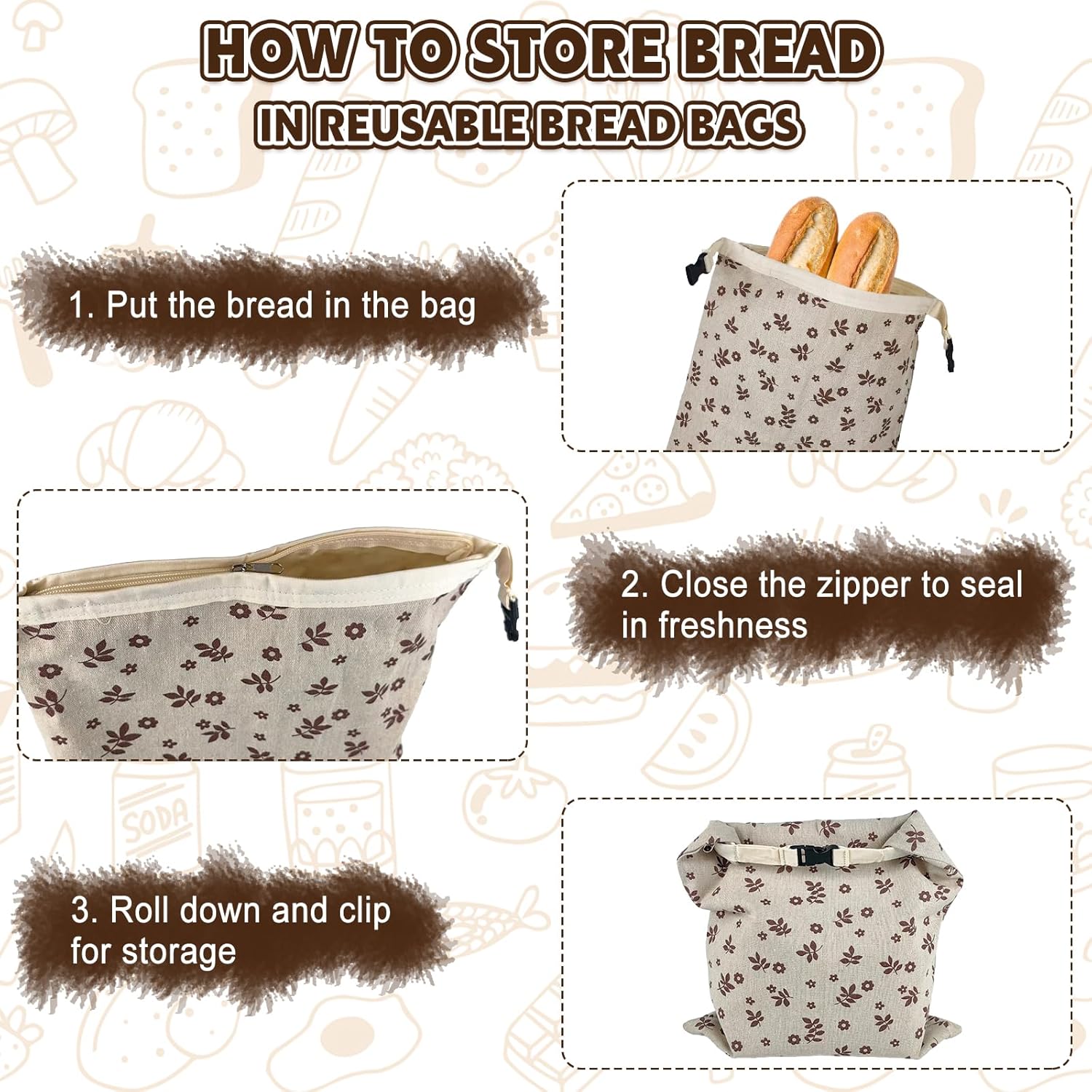 HOW TO STORE BREAD
IN REUSABLE BREAD BAGS

1. Put the bread in the bag

2. Close the zipper to seal in freshness

SODA

3. Roll down and clip for storage