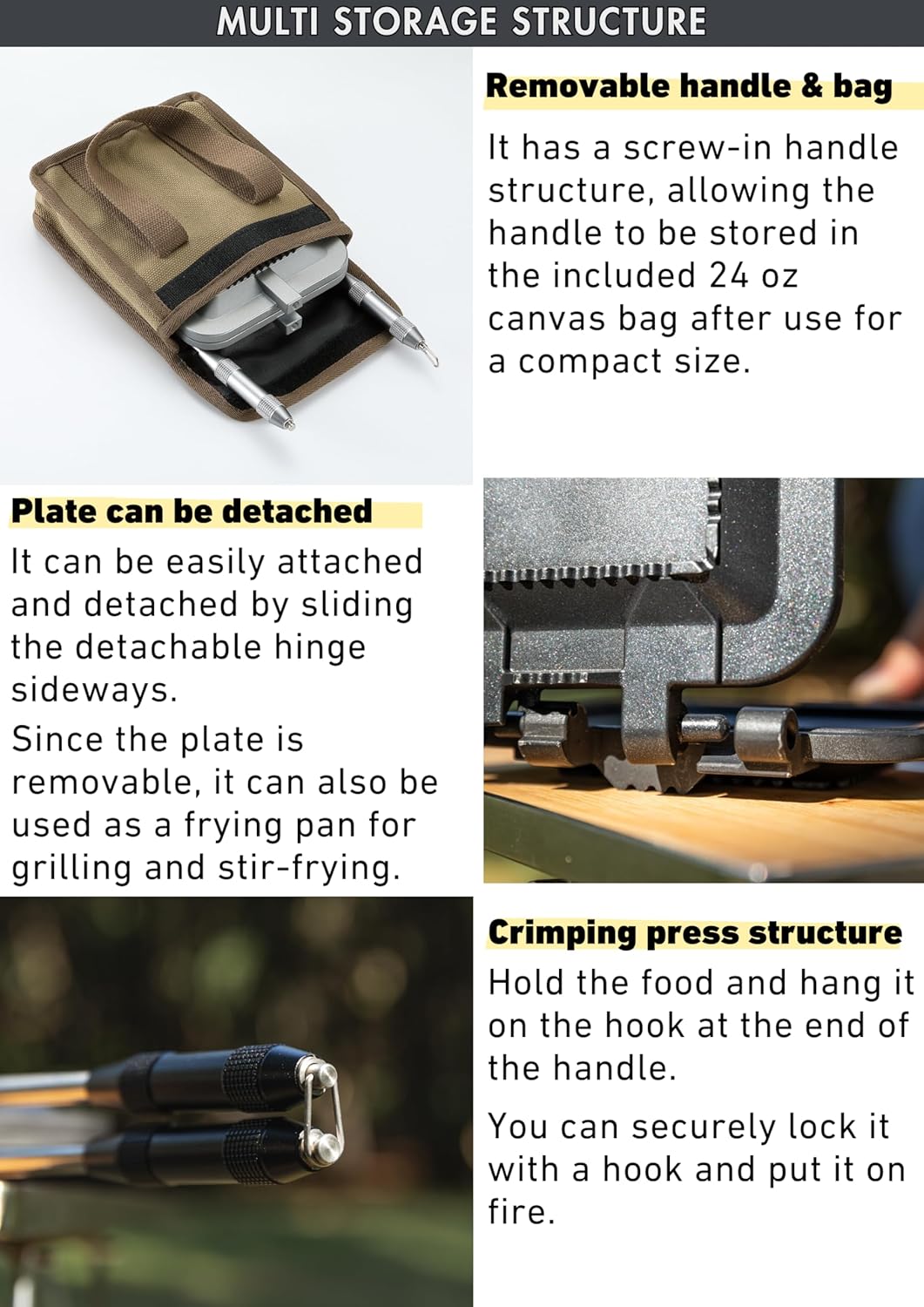 MULTI STORAGE STRUCTURE

Removable handle & bag

It has a screw-in handle structure, allowing the handle to be stored in the included 24 oz canvas bag after use for a compact size.

Plate can be detached

It can be easily attached and detached by sliding the detachable hinge sideways.

Since the plate is removable, it can also be used as a frying pan for grilling and stir-frying.

Crimping press structure

Hold the food and hang it on the hook at the end of the handle.

You can securely lock it with a hook and put it on fire.