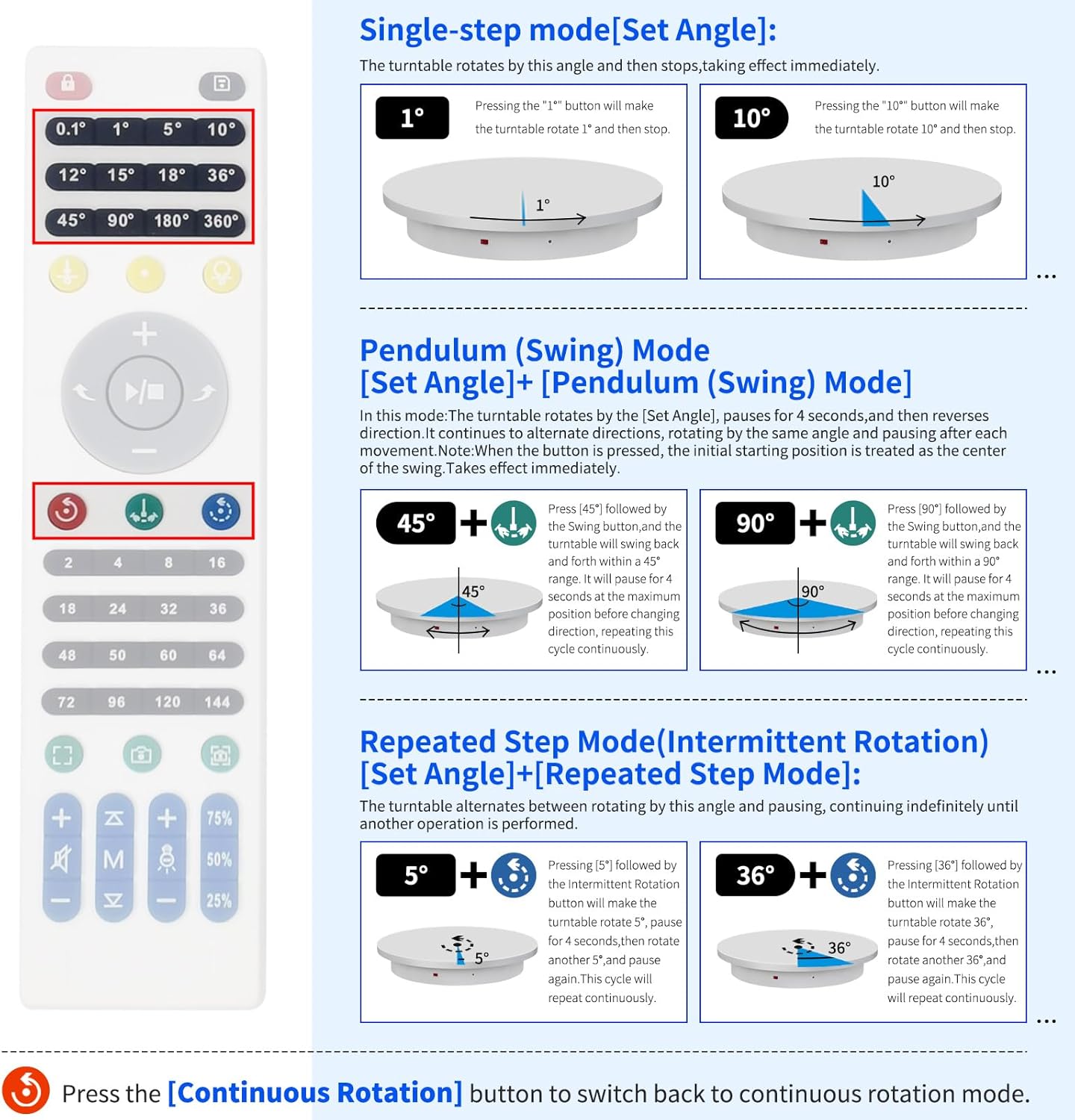 0.1° 1° 5° 10°
12° 15° 18° 36°
45° 90° 180° 360°
2 4 8 16
18 24 32 36
48 50 60 64
72 96 120 144
M
75%
50%
25%

Single-step mode[Set Angle]:
The turntable rotates by this angle and then stops,taking effect immediately.

1°
Pressing the "1°" button will make the turntable rotate 1° and then stop.
1°

10°
Pressing the "10°" button will make the turntable rotate 10° and then stop.
10°

...

Pendulum (Swing) Mode
[Set Angle]+ [Pendulum (Swing) Mode]
In this mode:The turntable rotates by the [Set Angle], pauses for 4 seconds,and then reverses direction.It continues to alternate directions, rotating by the same angle and pausing after each movement.Note:When the button is pressed, the initial starting position is treated as the center of the swing.Takes effect immediately.

45° +
Press [45°] followed by the Swing button,and the turntable will swing back and forth within a 45° range. It will pause for 4 seconds at the maximum position before changing direction, repeating this cycle continuously.
45°

90° +
Press [90°] followed by the Swing button,and the turntable will swing back and forth within a 90° range. It will pause for 4 seconds at the maximum position before changing direction, repeating this cycle continuously.
90°

...

Repeated Step Mode(Intermittent Rotation)
[Set Angle]+[Repeated Step Mode]:
The turntable alternates between rotating by this angle and pausing, continuing indefinitely until another operation is performed.

5° +
Pressing [5°] followed by the Intermittent Rotation button will make the turntable rotate 5°, pause for 4 seconds,then rotate another 5°,and pause again.This cycle will repeat continuously.
5°

36° +
Pressing [36°] followed by the Intermittent Rotation button will make the turntable rotate 36°, pause for 4 seconds,then rotate another 36°,and pause again.This cycle will repeat continuously.
36°

...

Press the [Continuous Rotation] button to switch back to continuous rotation mode.