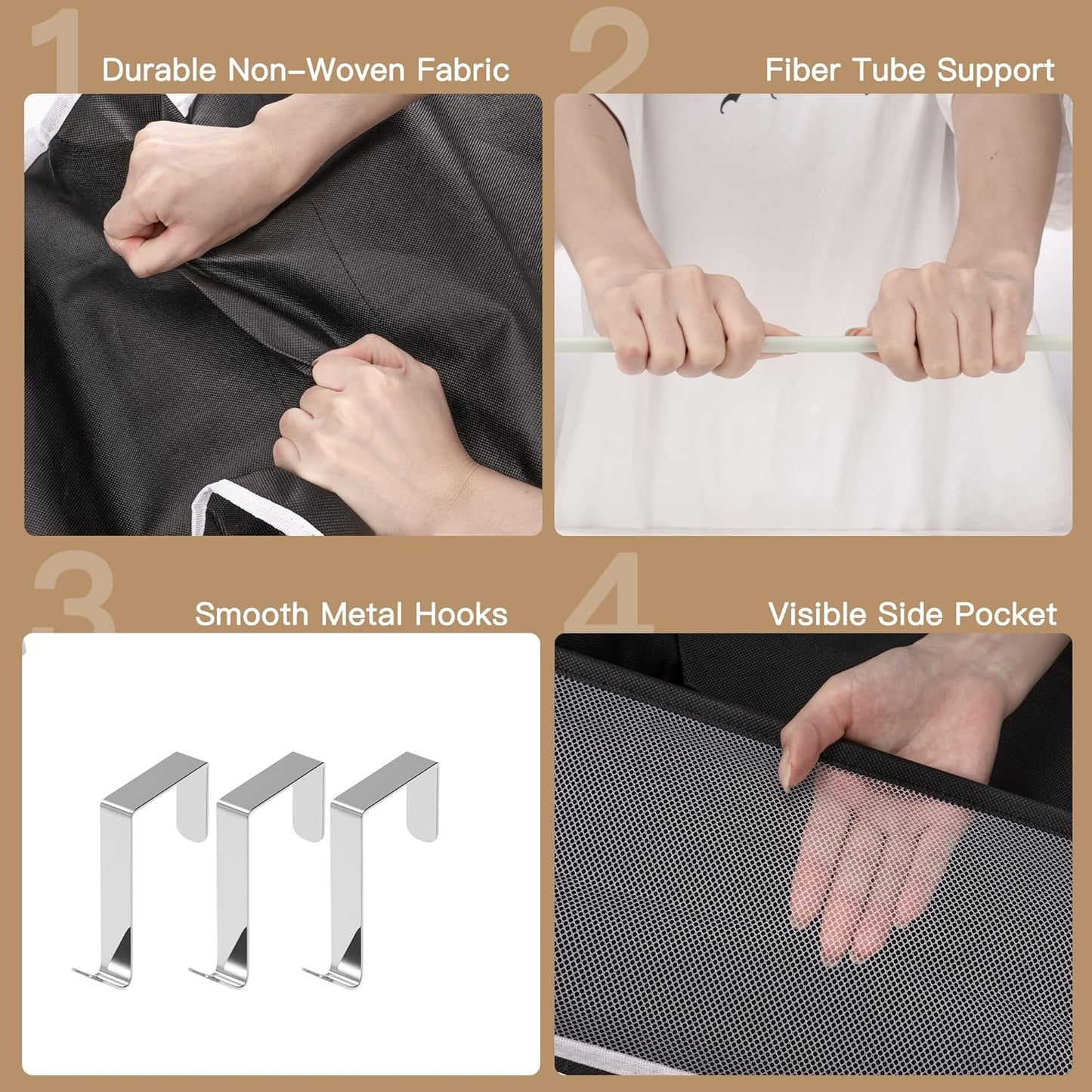 1 Durable Non-Woven Fabric

2 Fiber Tube Support

3 Smooth Metal Hooks

4 Visible Side Pocket