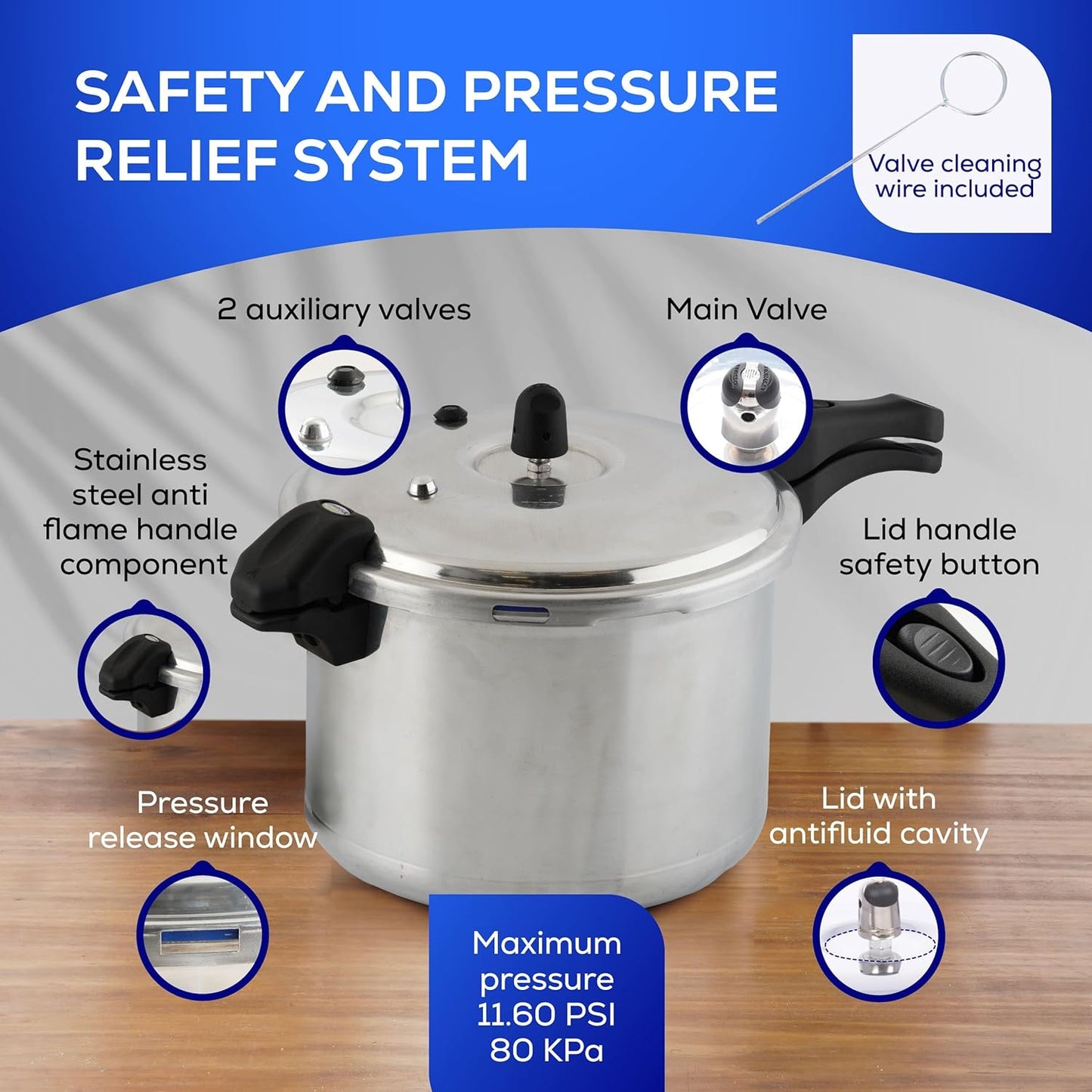 SAFETY AND PRESSURE RELIEF SYSTEM

Valve cleaning wire included

2 auxiliary valves

Main Valve

Stainless steel anti flame handle component

Lid handle safety button

Pressure release window

Lid with antifluid cavity

Maximum pressure 11.60 PSI 80 KPa