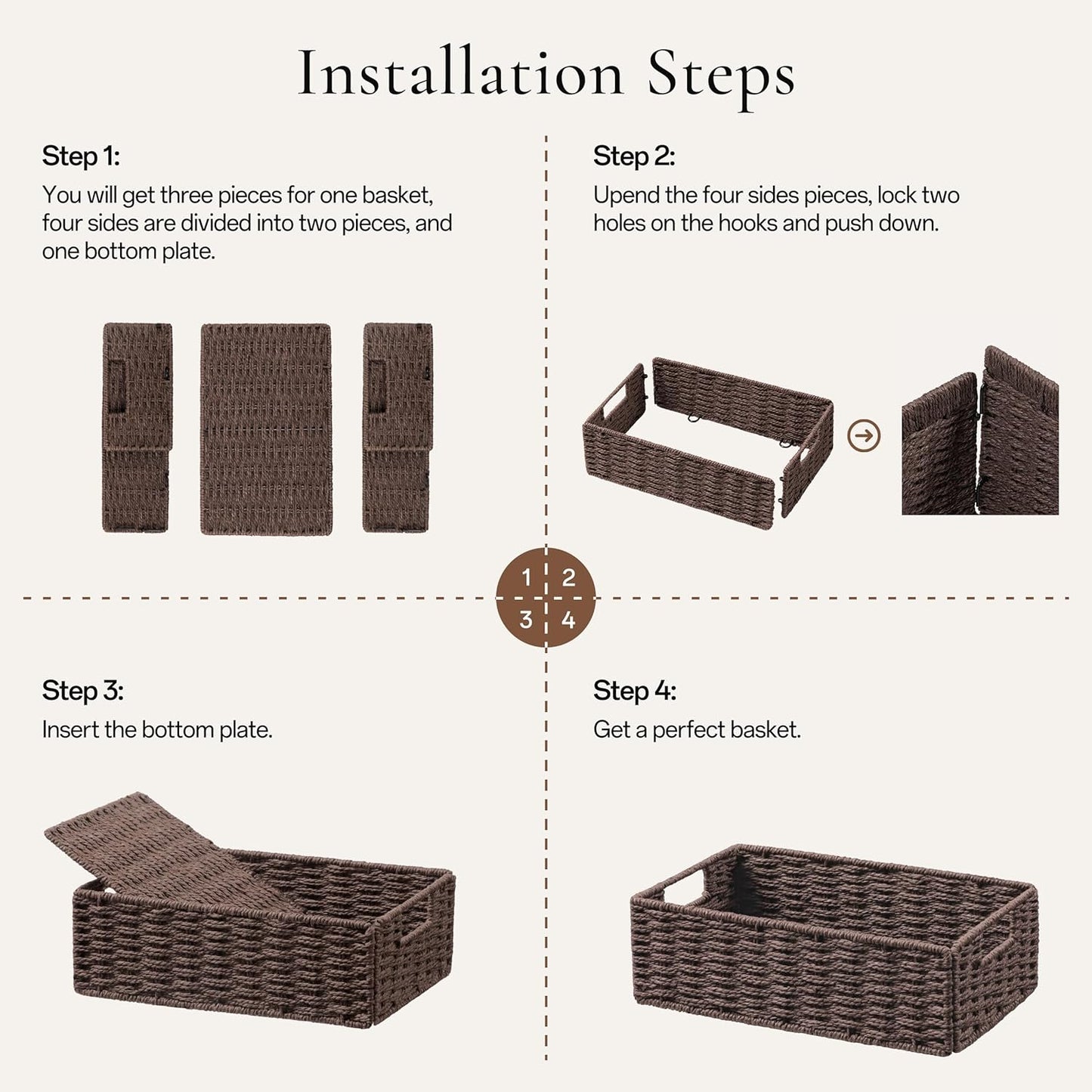 Installation Steps

Step 1:
You will get three pieces for one basket, four sides are divided into two pieces, and one bottom plate.

Step 2:
Upend the four sides pieces, lock two holes on the hooks and push down.

1 2
3 4

Step 3:
Insert the bottom plate.

Step 4:
Get a perfect basket.