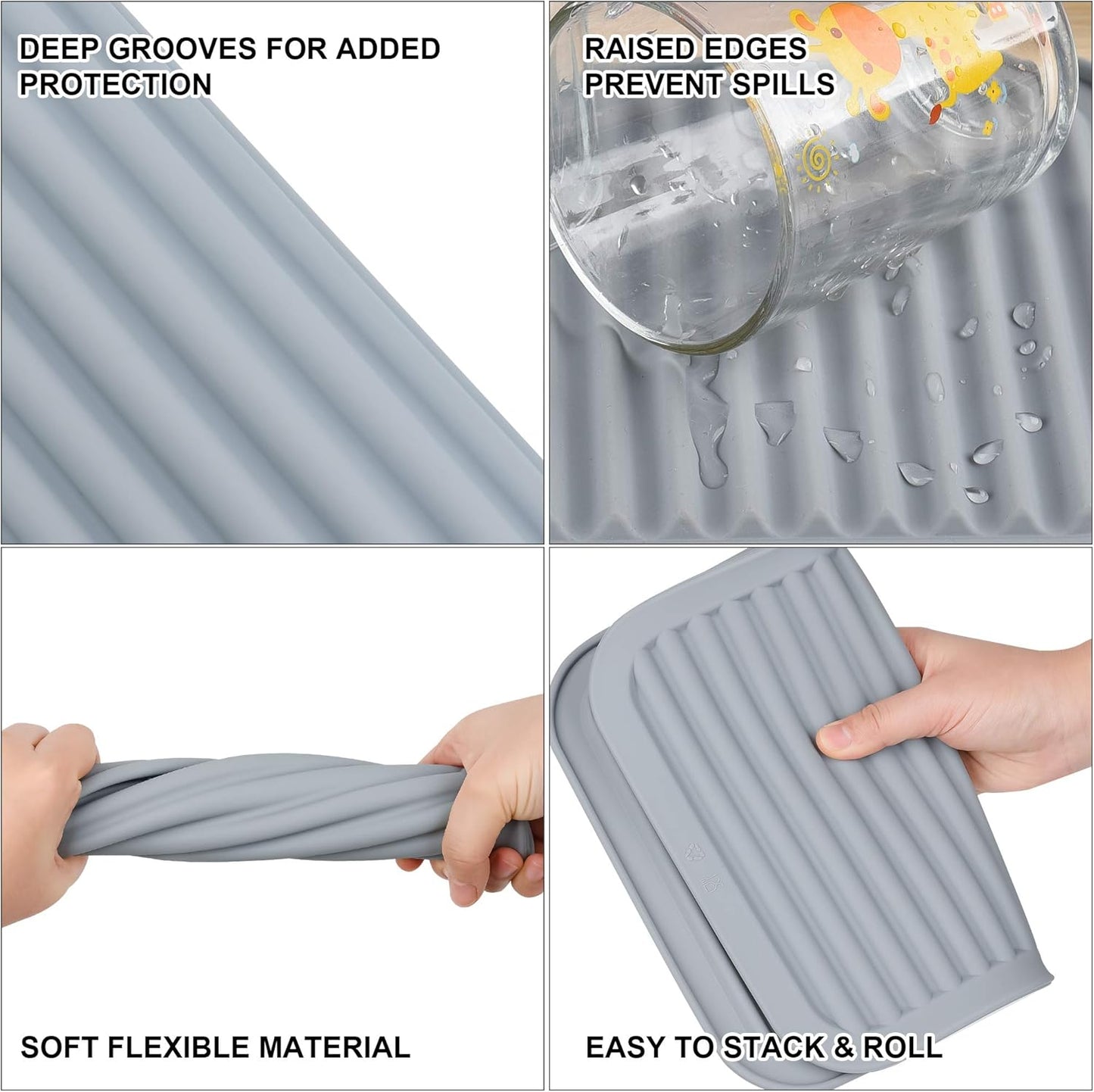 DEEP GROOVES FOR ADDED PROTECTION

RAISED EDGES PREVENT SPILLS

SOFT FLEXIBLE MATERIAL

EASY TO STACK & ROLL