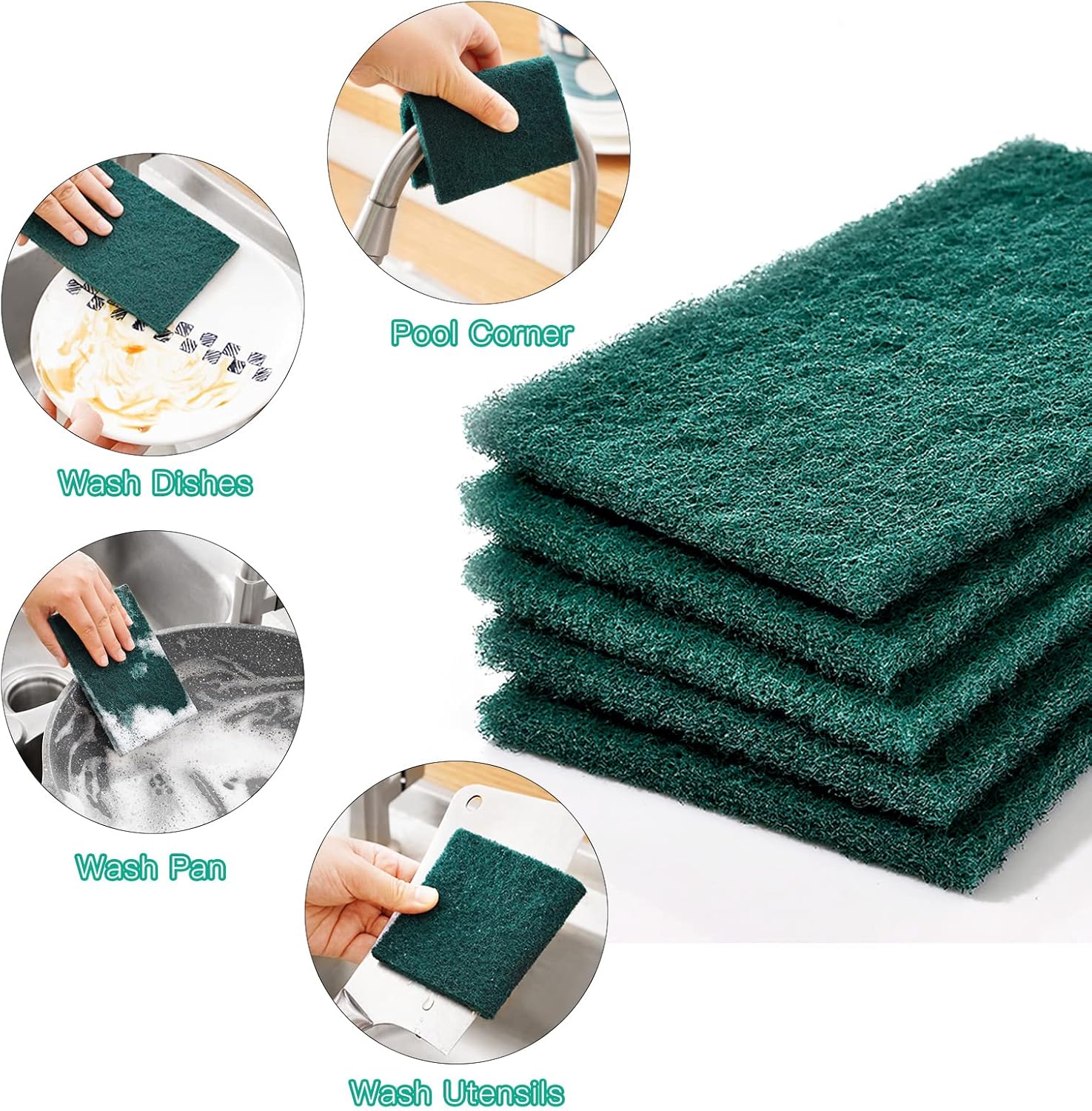 Pool Corner

Wash Dishes

Wash Pan

Wash Utensils