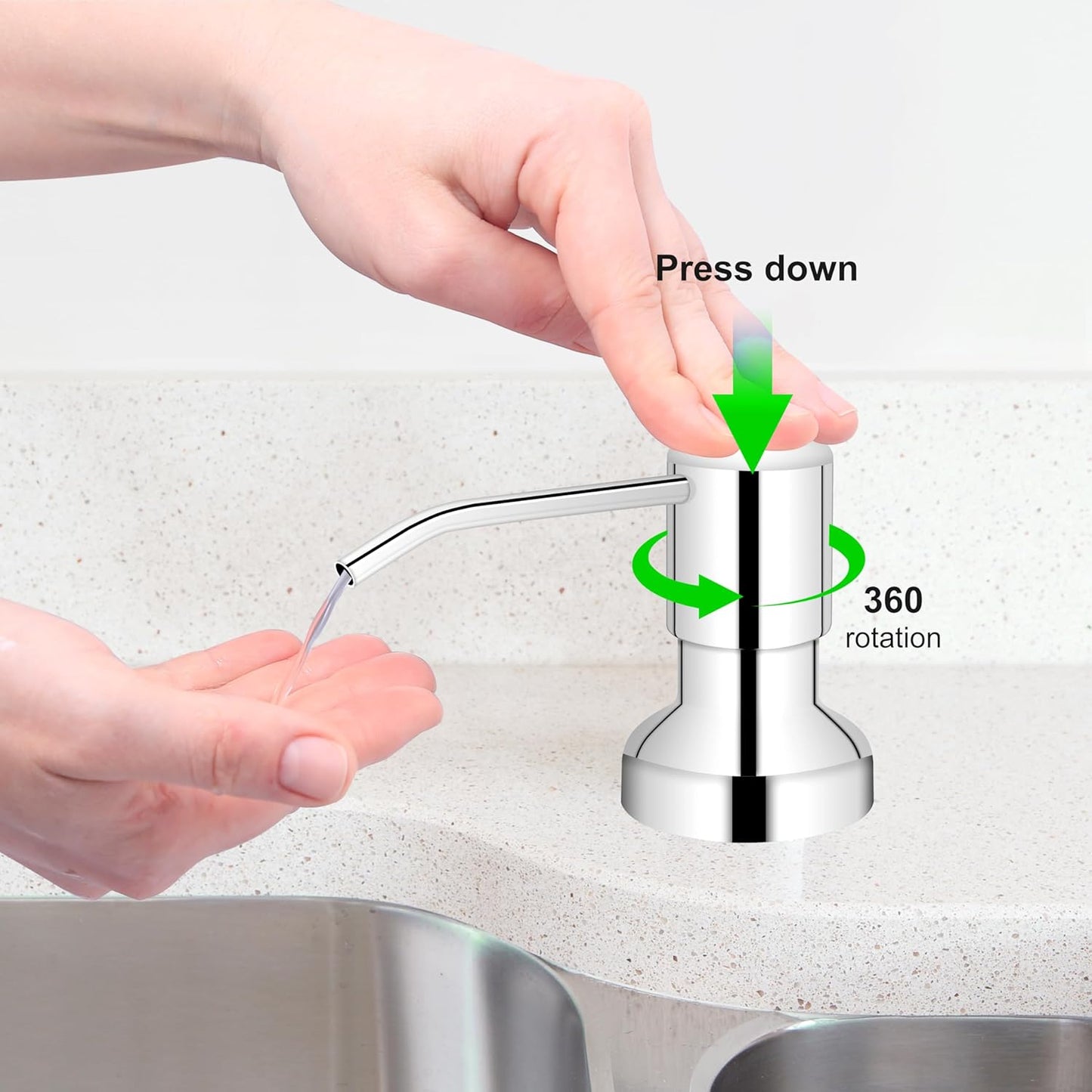 Press down

360
rotation