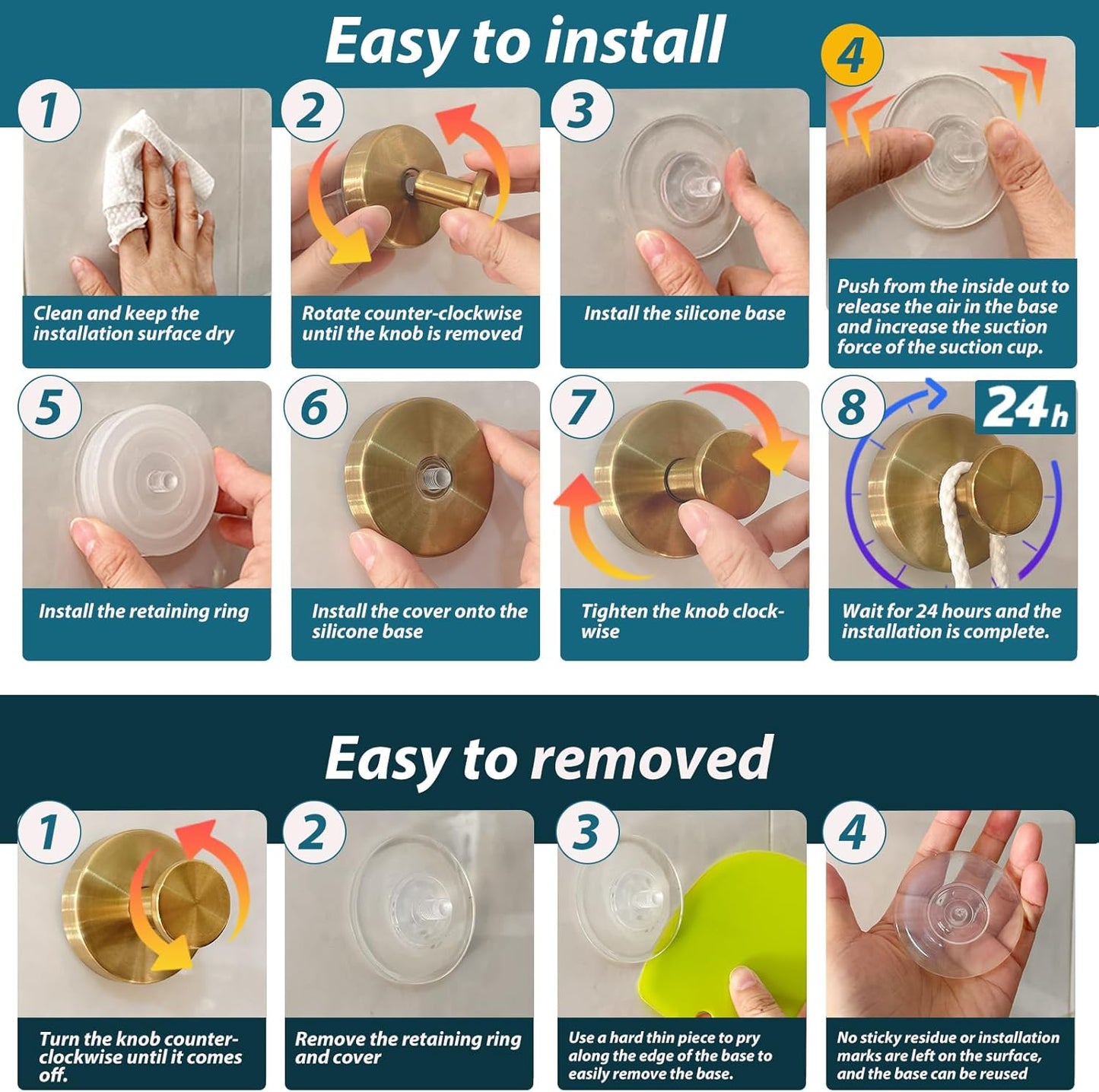 Easy to install

1
Clean and keep the installation surface dry

2
Rotate counter-clockwise until the knob is removed

3
Install the silicone base

4
Push from the inside out to release the air in the base and increase the suction force of the suction cup.

5
Install the retaining ring

6
Install the cover onto the silicone base

7
Tighten the knob clockwise

8
24h
Wait for 24 hours and the installation is complete.

Easy to removed

1
Turn the knob counter-clockwise until it comes off.

2
Remove the retaining ring and cover

3
Use a hard thin piece to pry along the edge of the base to easily remove the base.

4
No sticky residue or installation marks are left on the surface, and the base can be reused