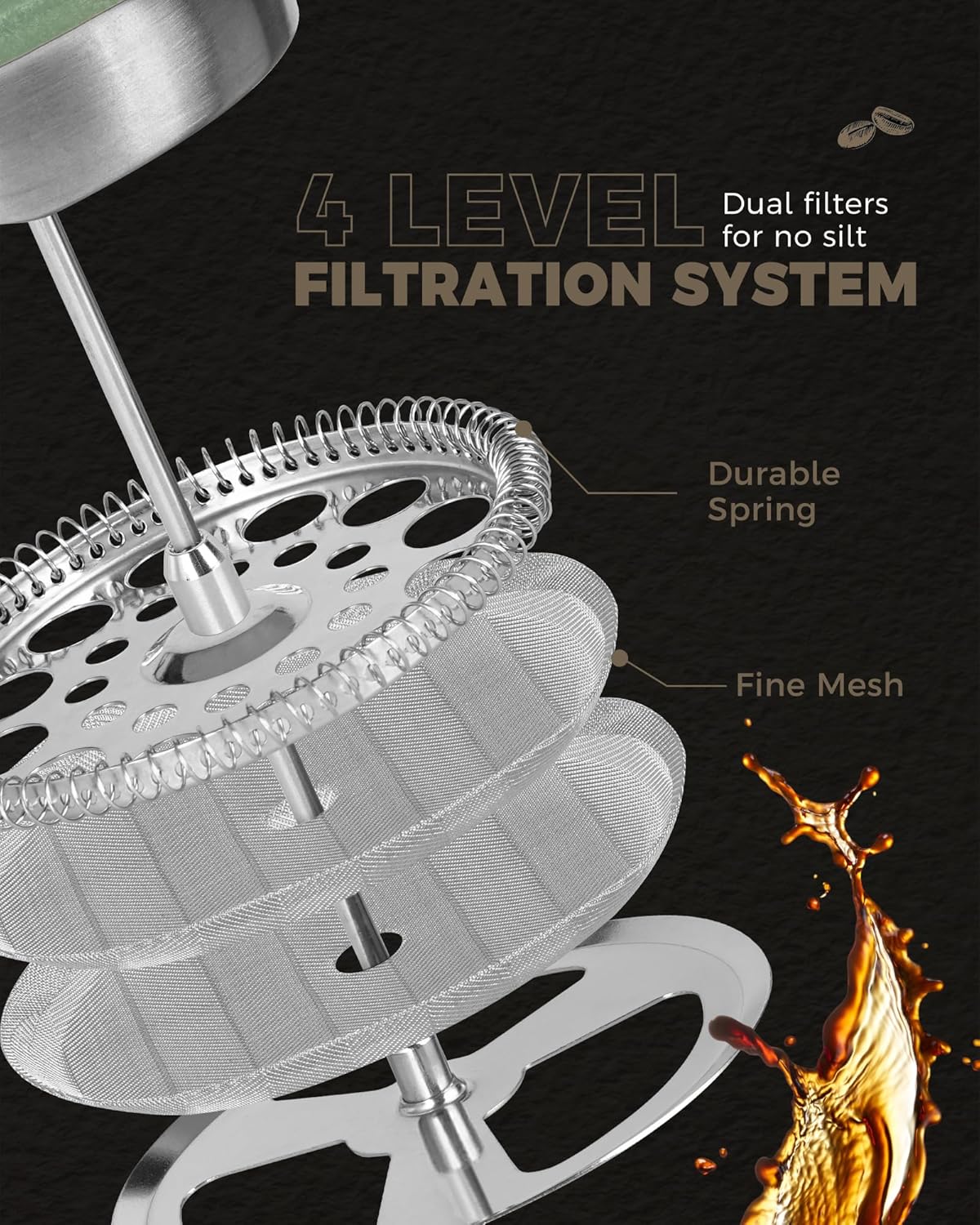 4 LEVEL Dual filters for no silt
FILTRATION SYSTEM

Durable Spring

Fine Mesh