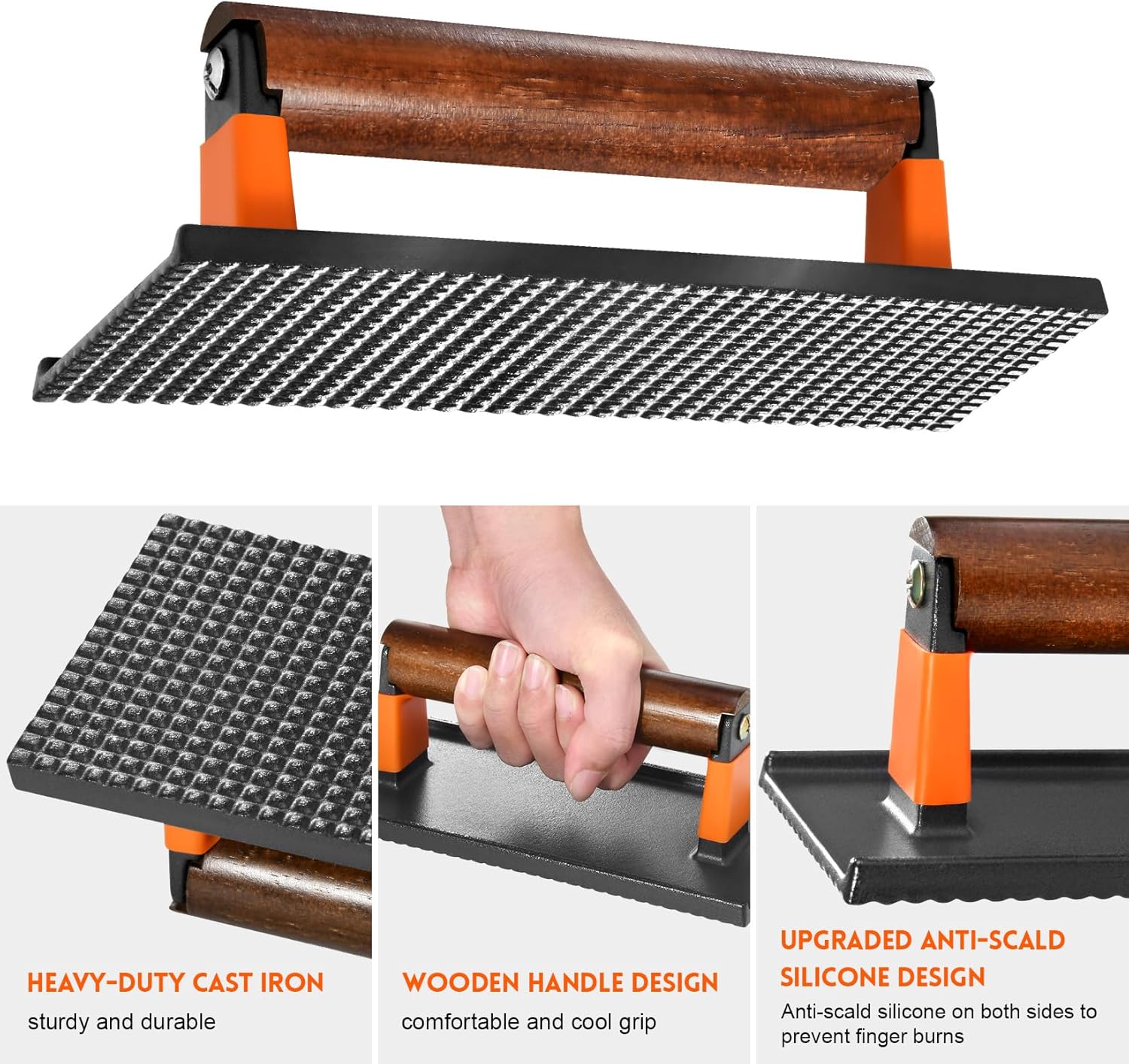 HEAVY-DUTY CAST IRON
sturdy and durable

WOODEN HANDLE DESIGN
comfortable and cool grip

UPGRADED ANTI-SCALD SILICONE DESIGN
Anti-scald silicone on both sides to prevent finger burns