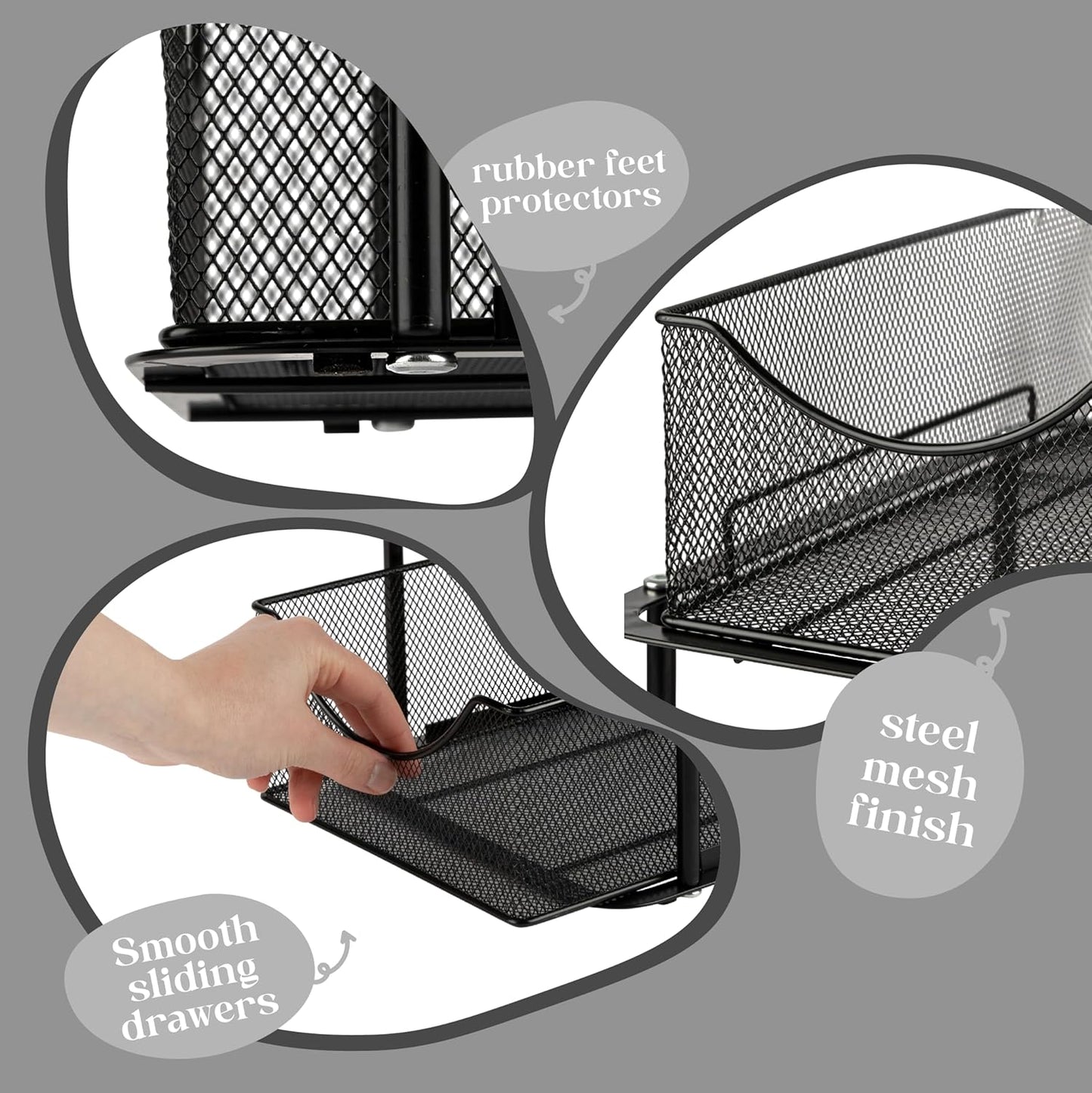 rubber feet protectors

steel mesh finish

Smooth sliding drawers