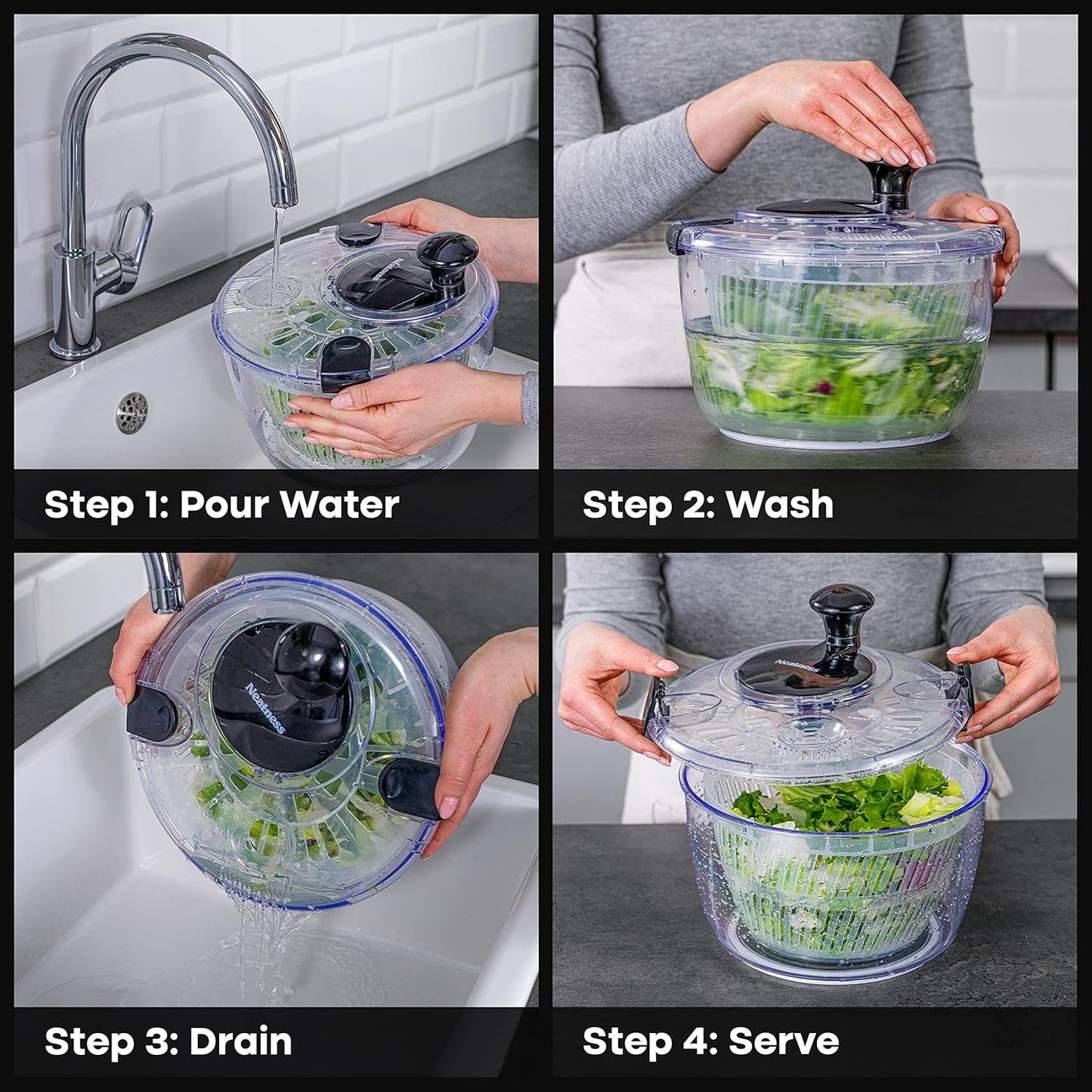 Neatness

Step 1: Pour Water

Step 2: Wash

Neatness

Step 3: Drain

Neatness

Step 4: Serve